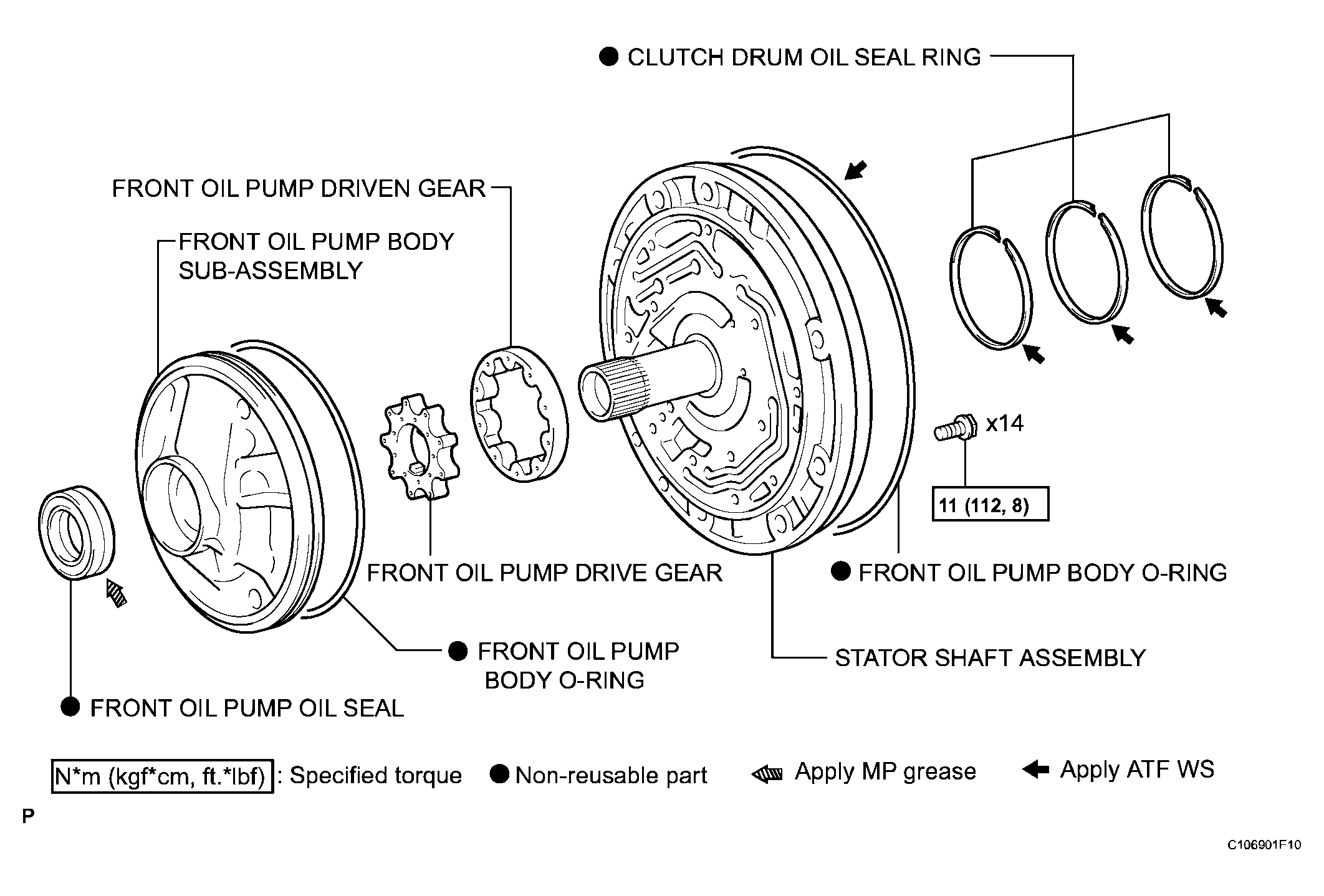 ● CLUTCH DRUM OIL SEAL RING

FRONT OIL PUMP DRIVEN GEAR

FRONT OIL PUMP BODY SUB-ASSEMBLY

x14

11 (112, 8)

FRONT OIL PUMP DRIVE GEAR

● FRONT OIL PUMP BODY O-RING

● FRONT OIL PUMP BODY O-RING

STATOR SHAFT ASSEMBLY

● FRONT OIL PUMP OIL SEAL

N*m (kgf*cm, ft.*lbf) : Specified torque ● Non-reusable part Apply MP grease Apply ATF WS

P

C106901F10