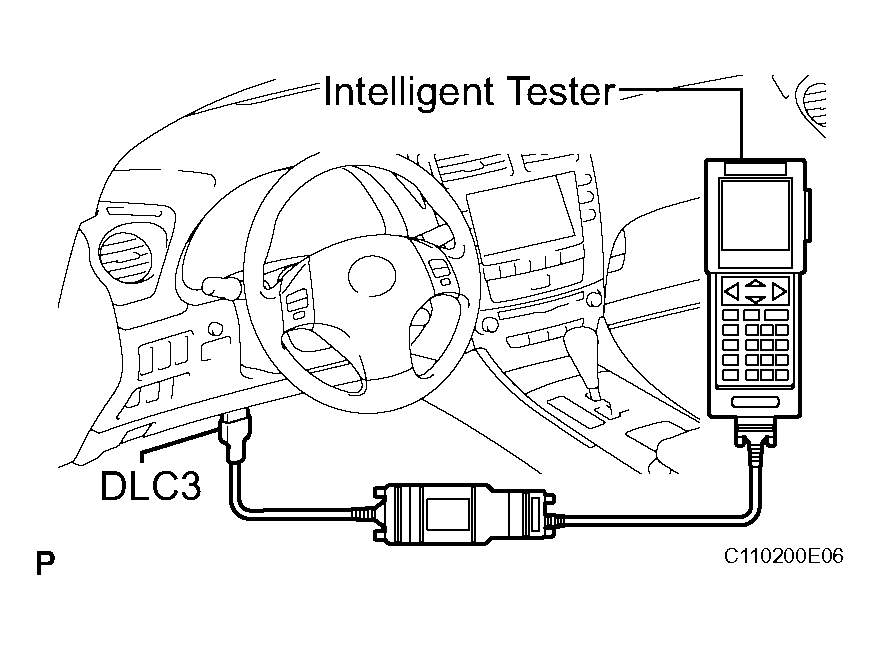 Intelligent Tester

DLC3

P

C110200E06