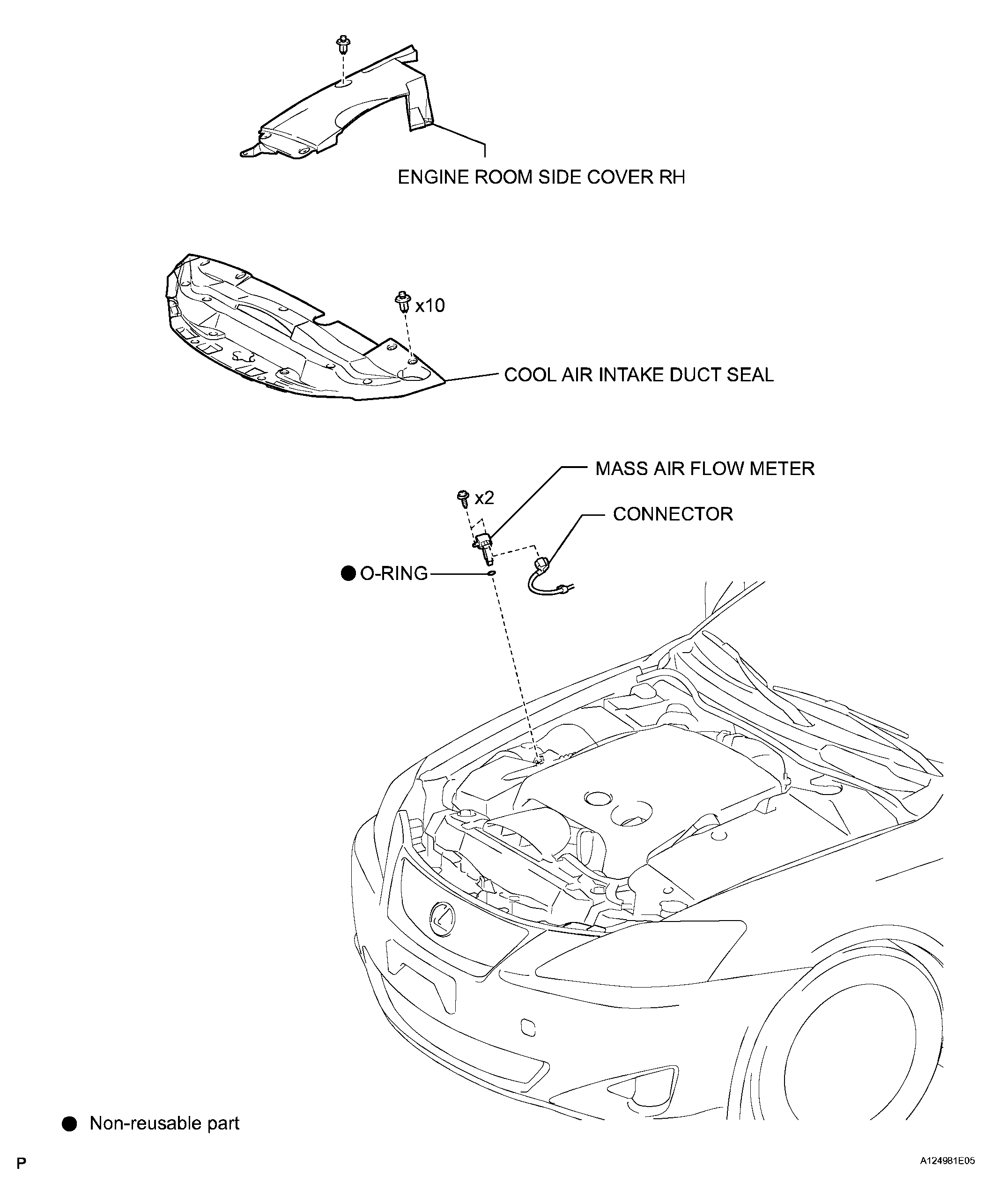 ENGINE ROOM SIDE COVER RH

x10

COOL AIR INTAKE DUCT SEAL

MASS AIR FLOW METER

x2

CONNECTOR

● O-RING

● Non-reusable part

P

A124981E05