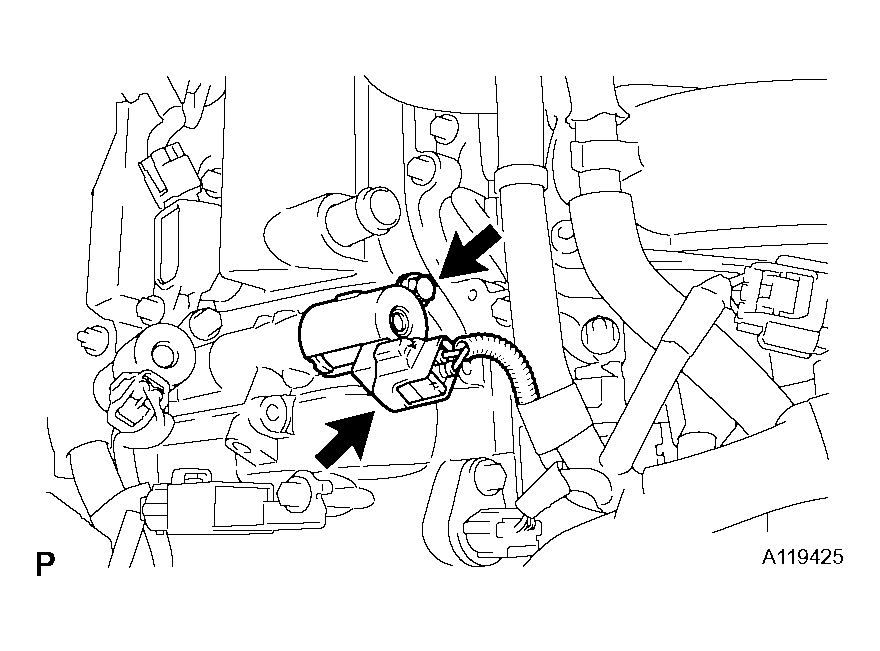 P

A119425