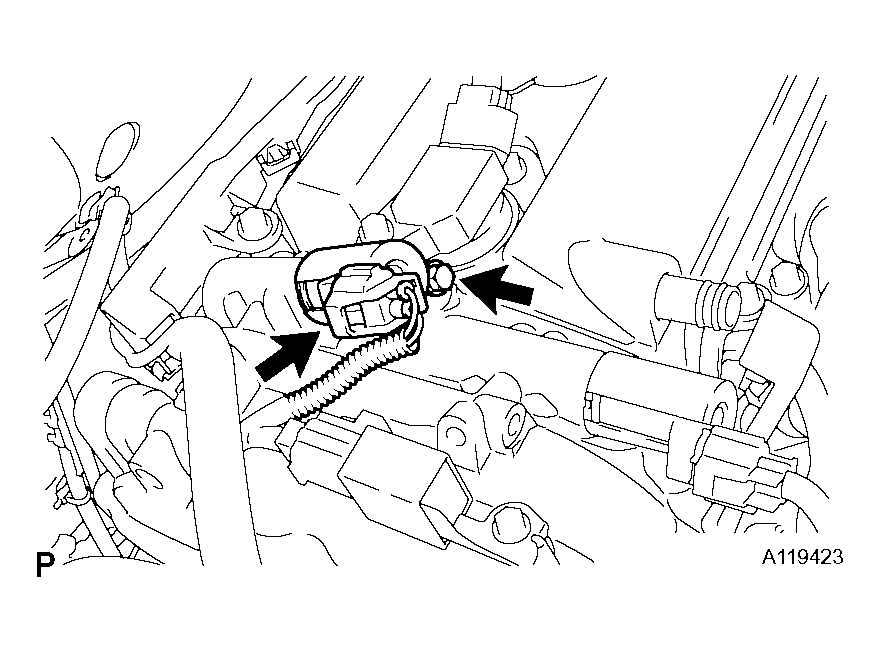 P

A119423