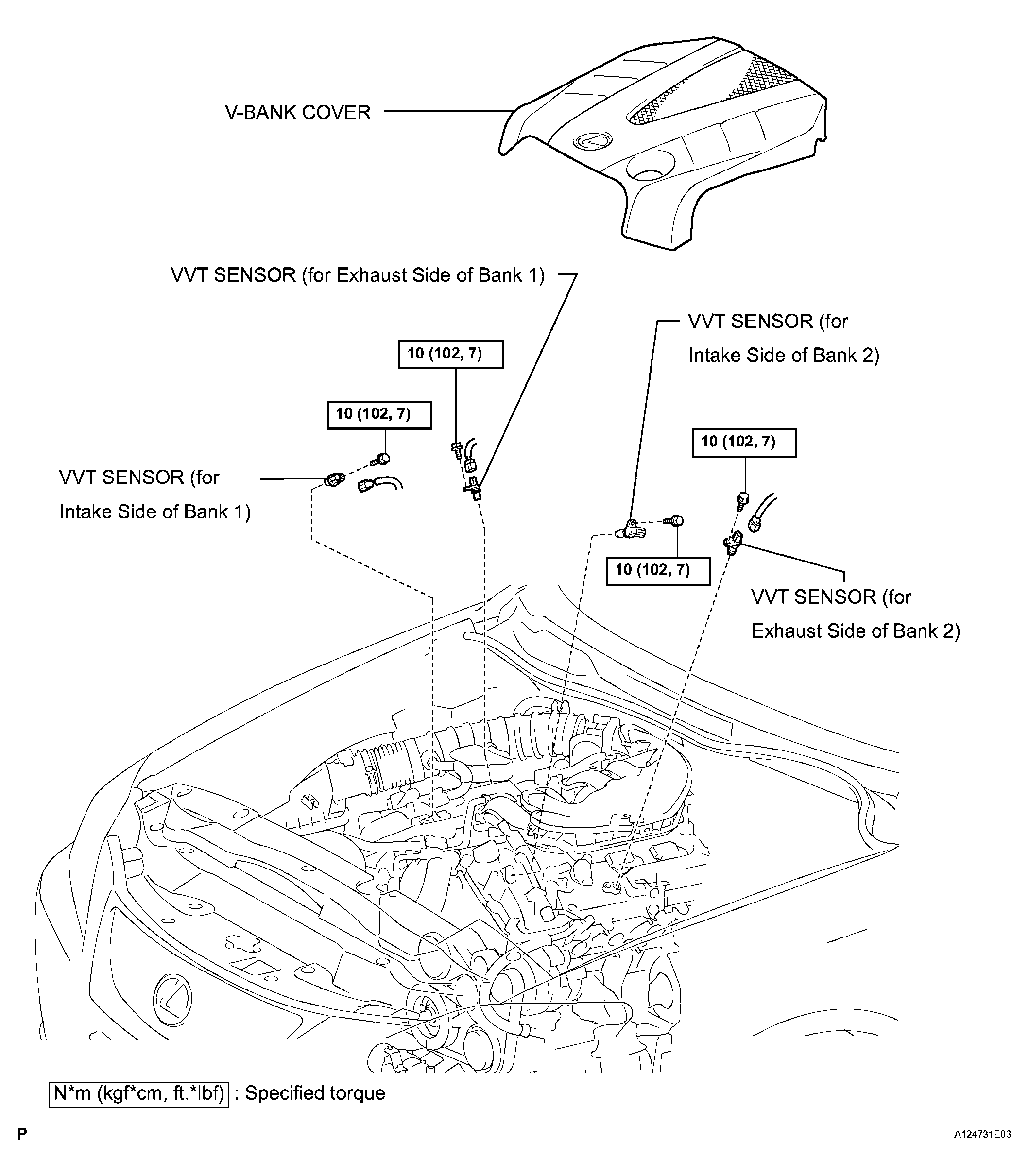 V-BANK COVER

VVT SENSOR (for Exhaust Side of Bank 1)

VVT SENSOR (for Intake Side of Bank 2)

10 (102, 7)

10 (102, 7)

10 (102, 7)

VVT SENSOR (for Intake Side of Bank 1)

10 (102, 7)

VVT SENSOR (for Exhaust Side of Bank 2)

N*m (kgf*cm, ft.*lbf) : Specified torque

P

A124731E03