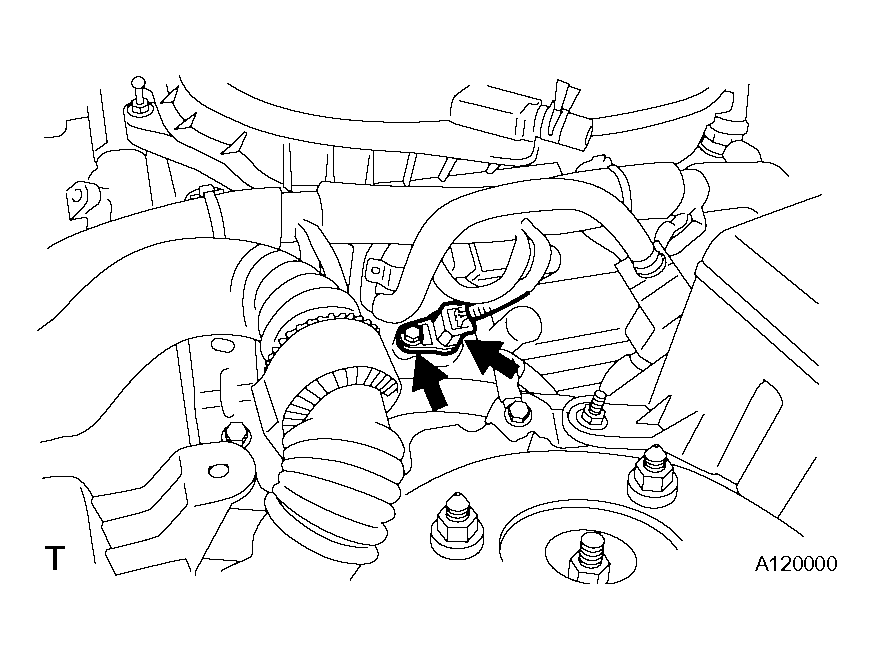 T

A120000