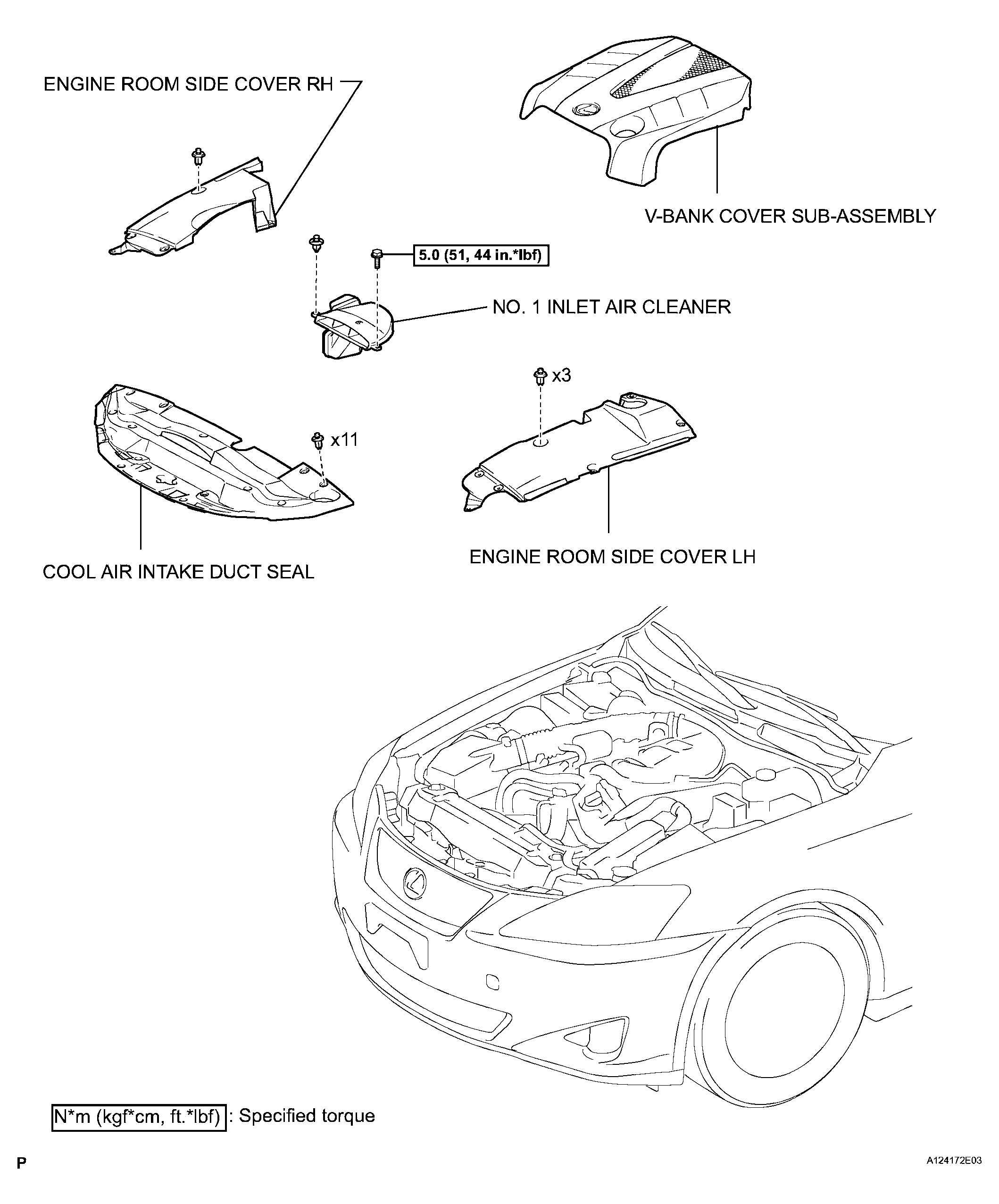 ENGINE ROOM SIDE COVER RH

V-BANK COVER SUB-ASSEMBLY

5.0 (51, 44 in.*lbf)

NO. 1 INLET AIR CLEANER

x3

x11

COOL AIR INTAKE DUCT SEAL

ENGINE ROOM SIDE COVER LH

N*m (kgf*cm, ft.*lbf) : Specified torque

P

A124172E03