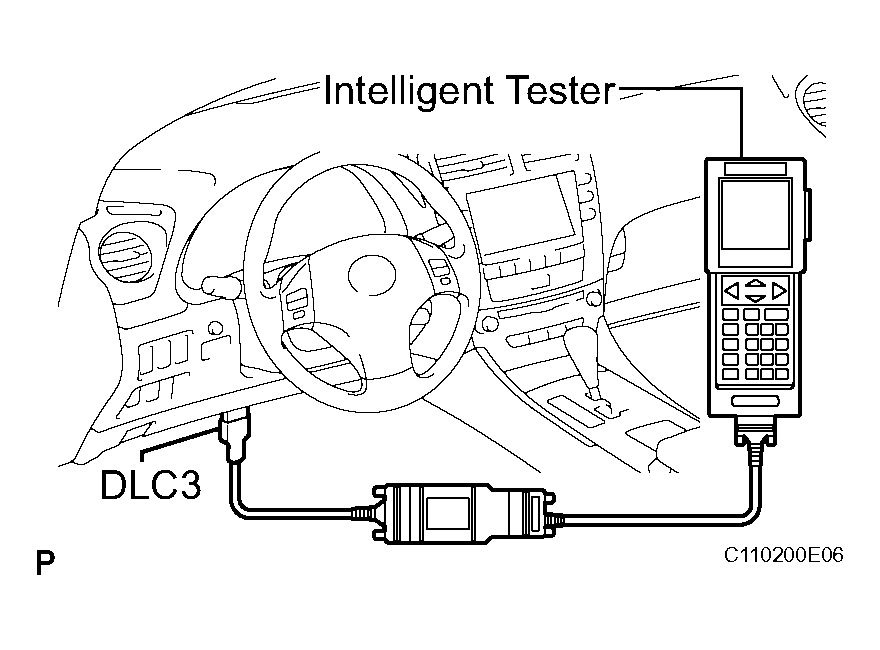 Intelligent Tester

DLC3

P

C110200E06