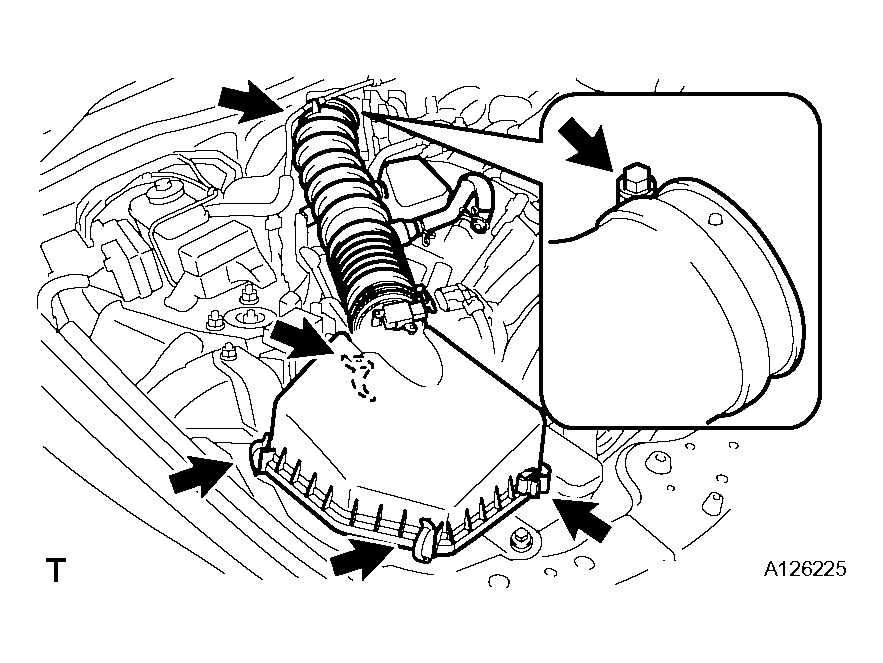 T

A126225