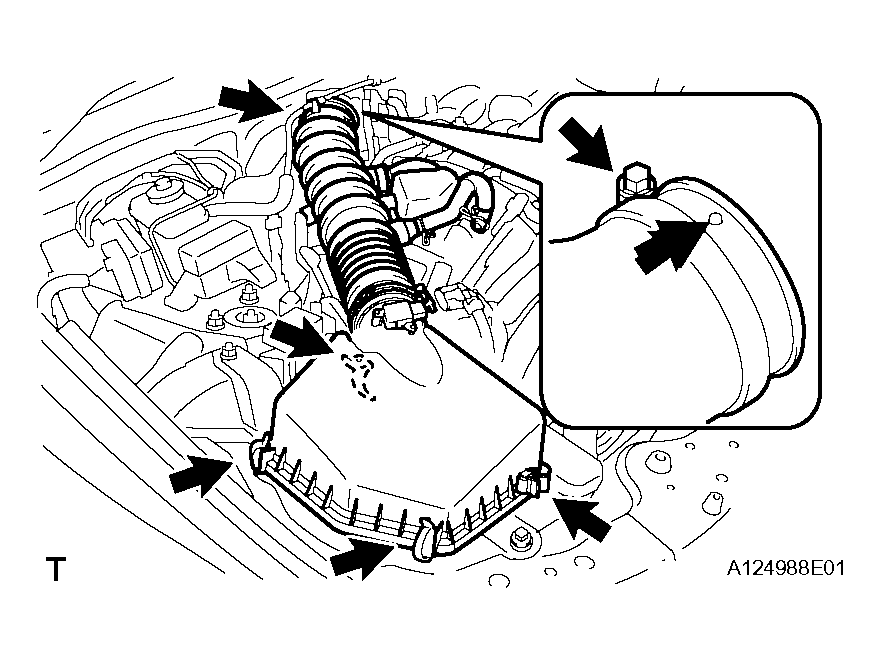 T

A124988E01