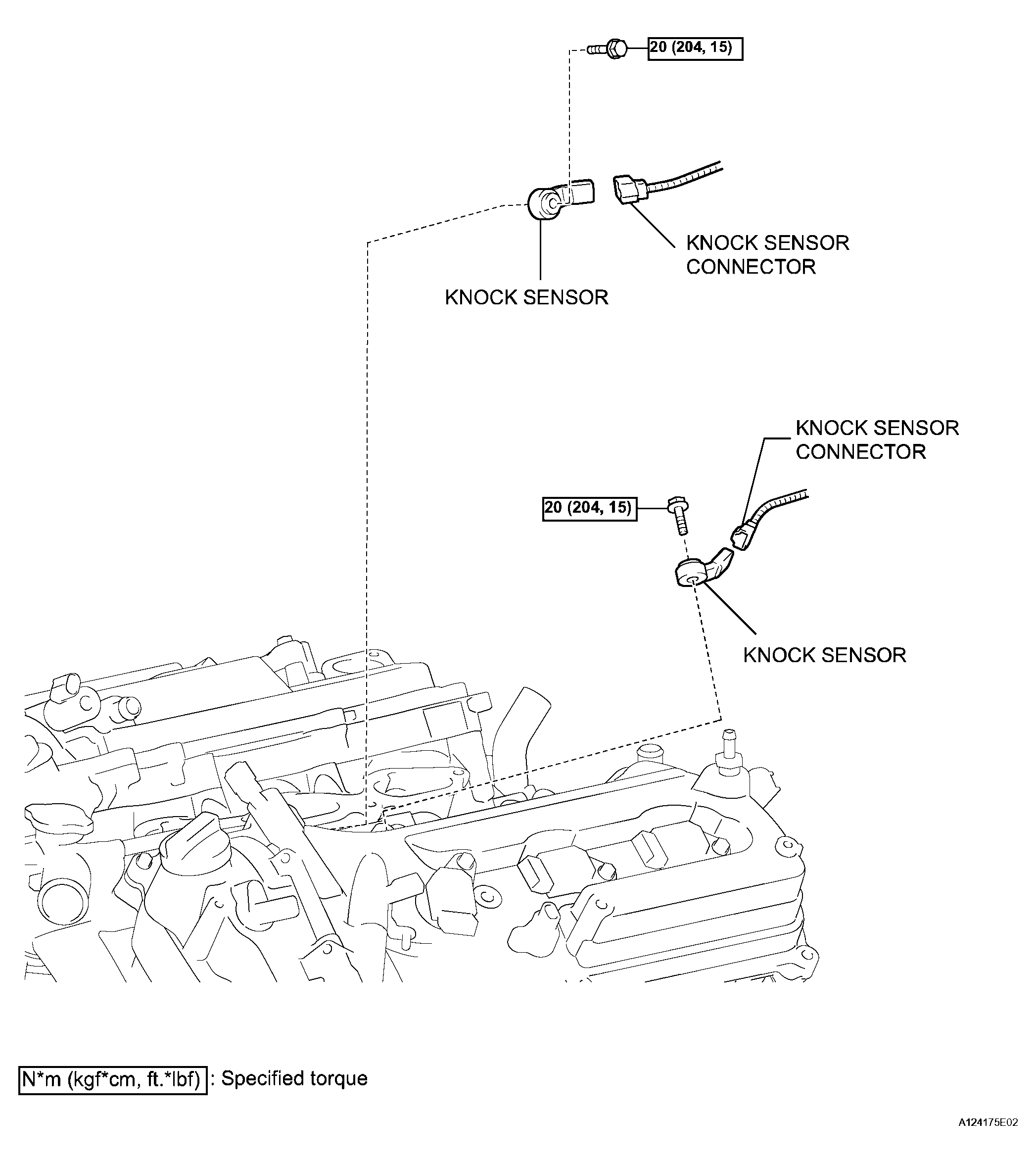 20 (204, 15)

KNOCK SENSOR CONNECTOR

KNOCK SENSOR

KNOCK SENSOR CONNECTOR

20 (204, 15)

KNOCK SENSOR

N*m (kgf*cm, ft.*lbf) : Specified torque

A124175E02