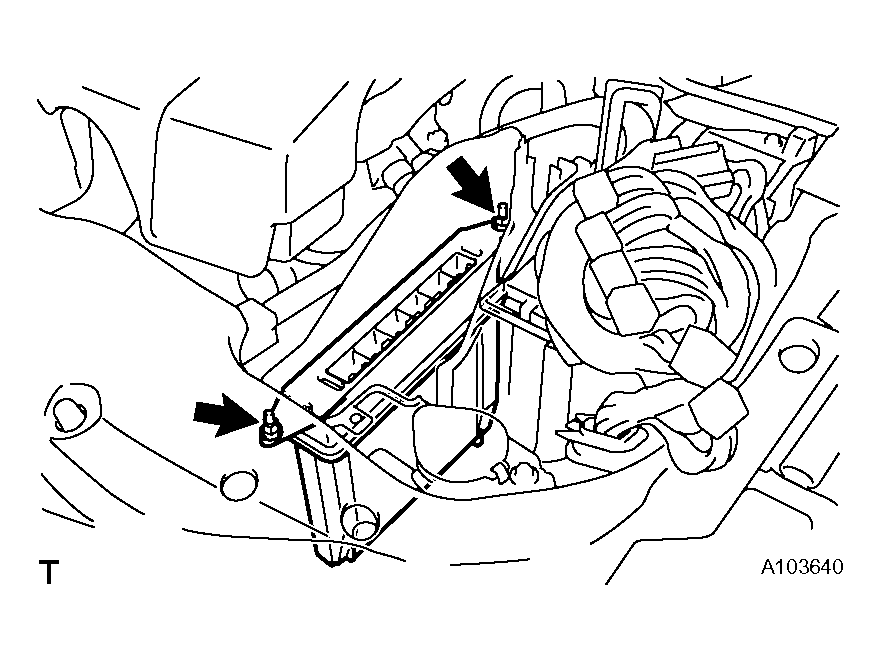 T

A103640