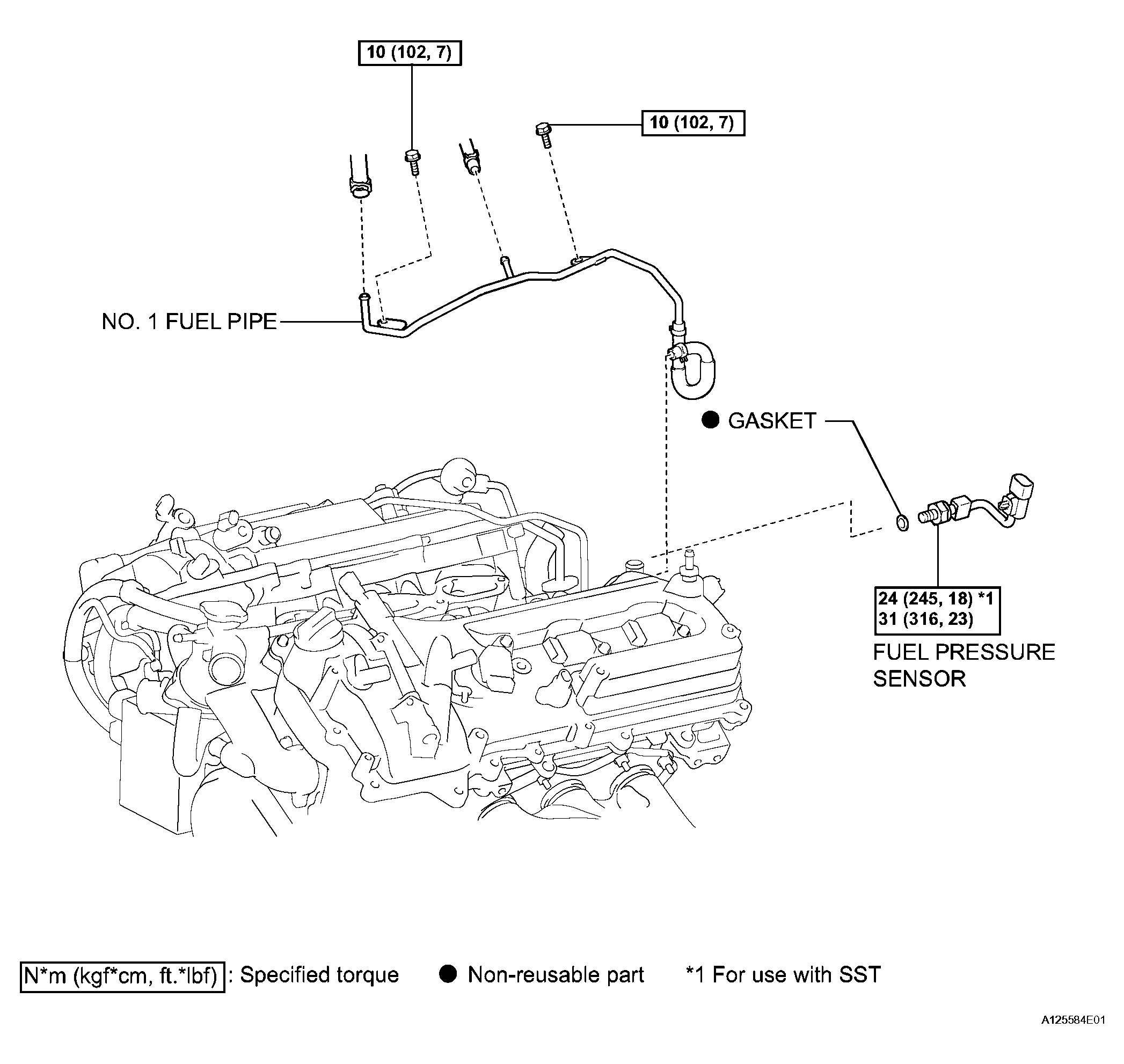 10 (102, 7)

10 (102, 7)

NO. 1 FUEL PIPE

● GASKET

24 (245, 18) *1
31 (316, 23)

FUEL PRESSURE SENSOR

N*m (kgf*cm, ft.*lbf) : Specified torque ● Non-reusable part *1 For use with SST

A125584E01