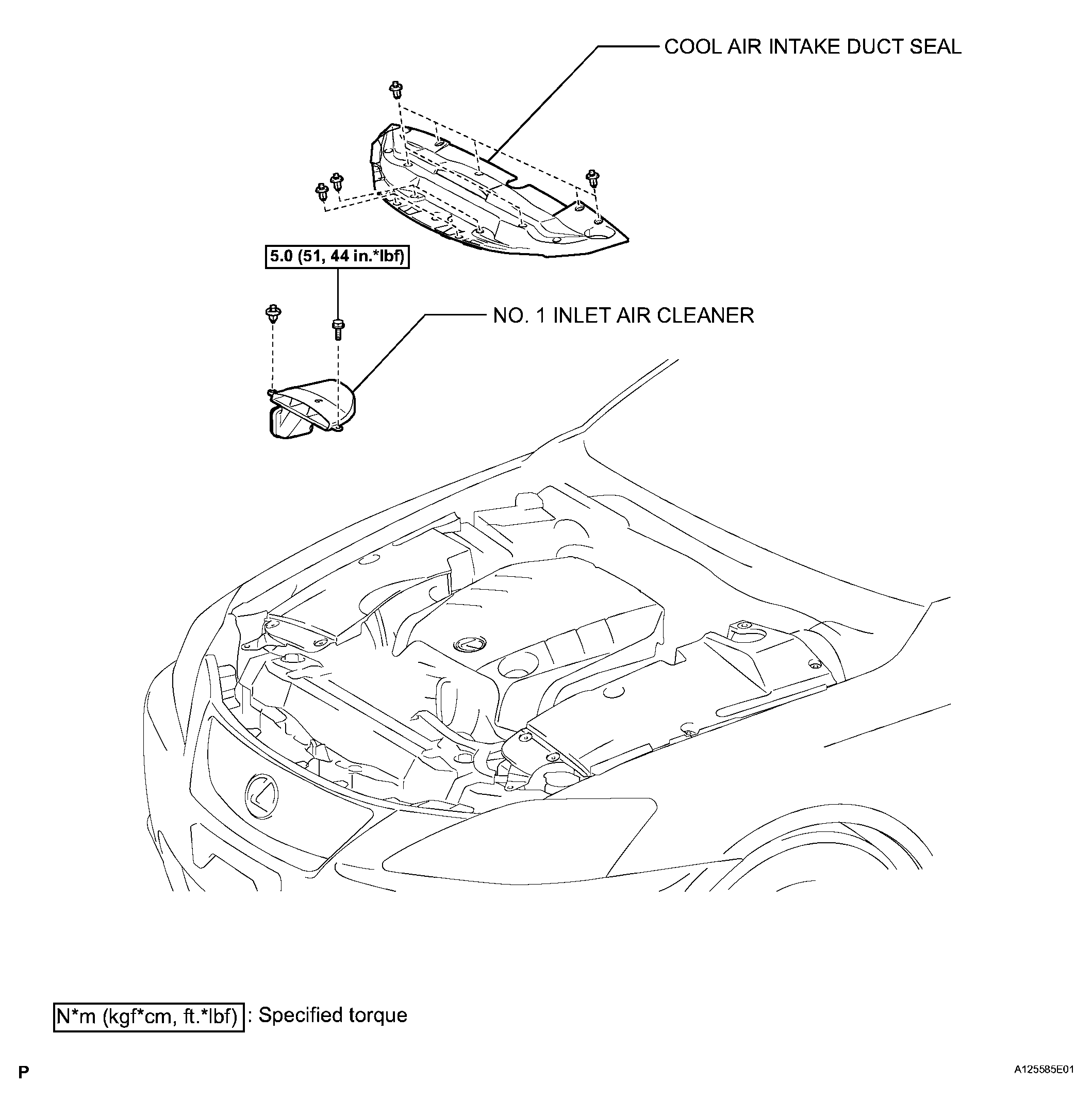 COOL AIR INTAKE DUCT SEAL

5.0 (51, 44 in.*lbf)

NO. 1 INLET AIR CLEANER

N*m (kgf*cm, ft.*lbf) : Specified torque

P

A125585E01