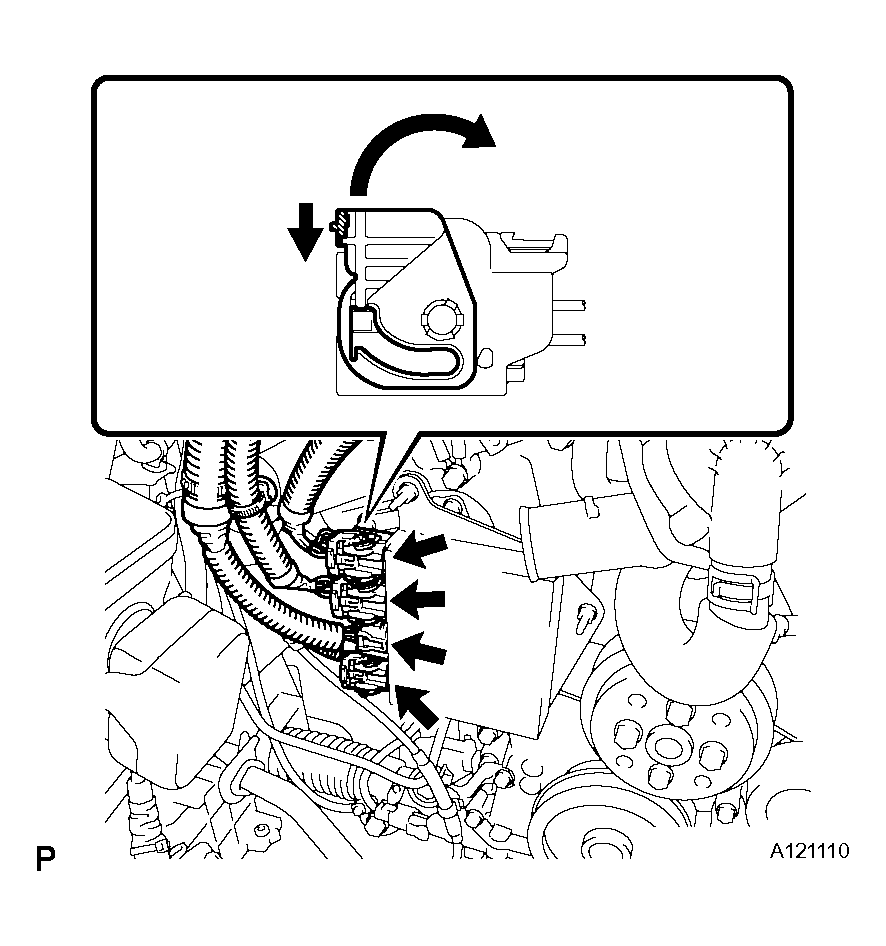 P

A121110