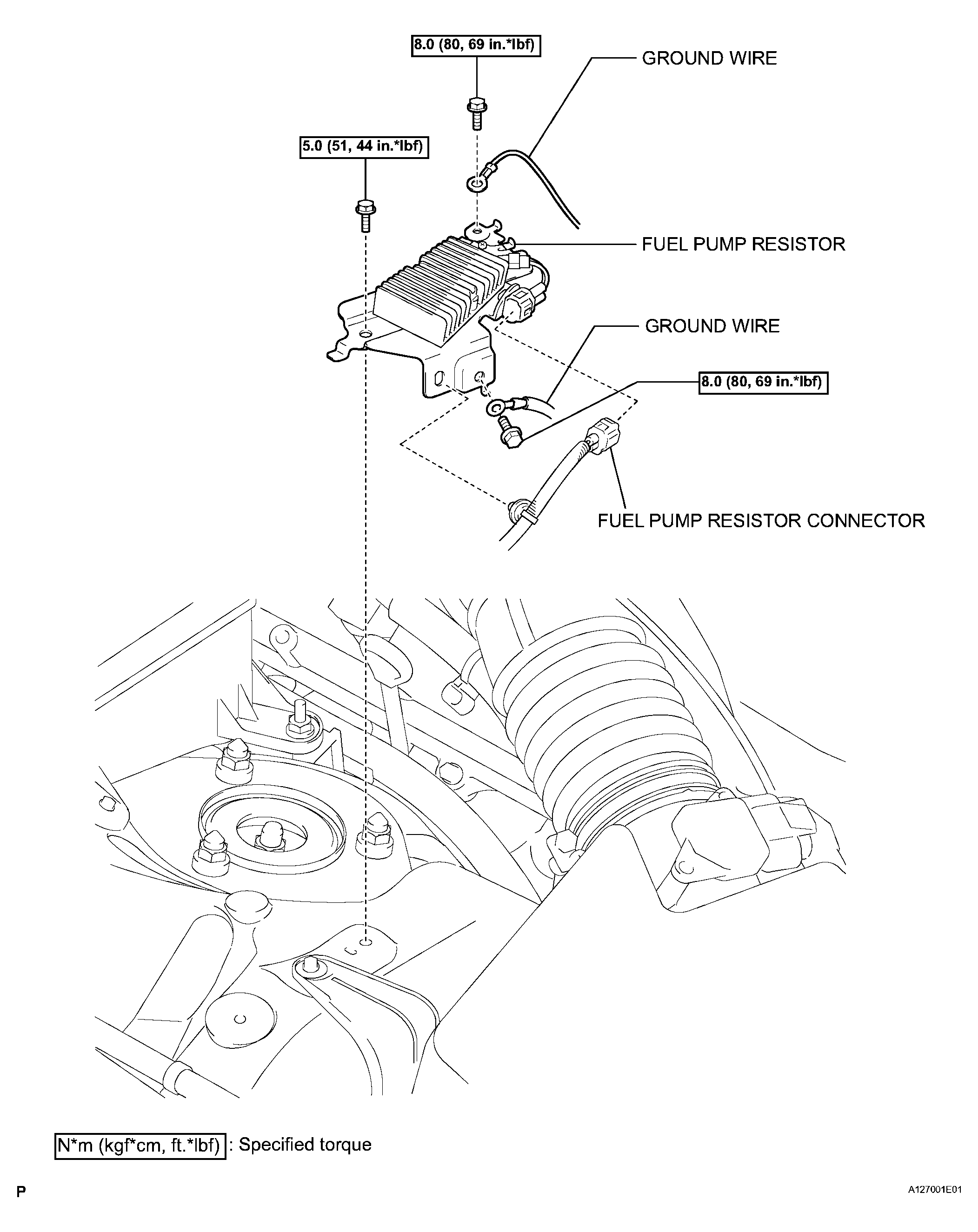 8.0 (80, 69 in.*lbf)

GROUND WIRE

5.0 (51, 44 in.*lbf)

FUEL PUMP RESISTOR

GROUND WIRE

8.0 (80, 69 in.*lbf)

FUEL PUMP RESISTOR CONNECTOR

N*m (kgf*cm, ft.*lbf) : Specified torque

P

A127001E01