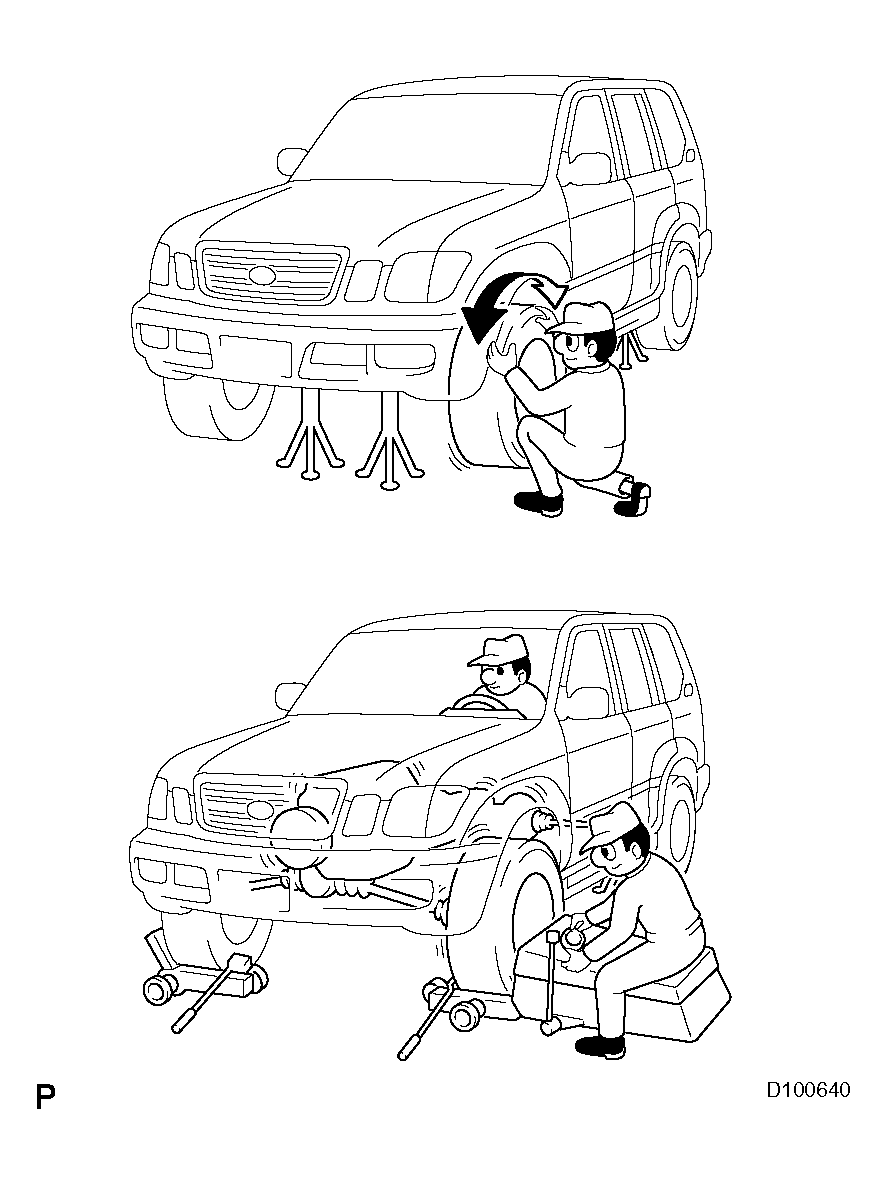 P

D100640