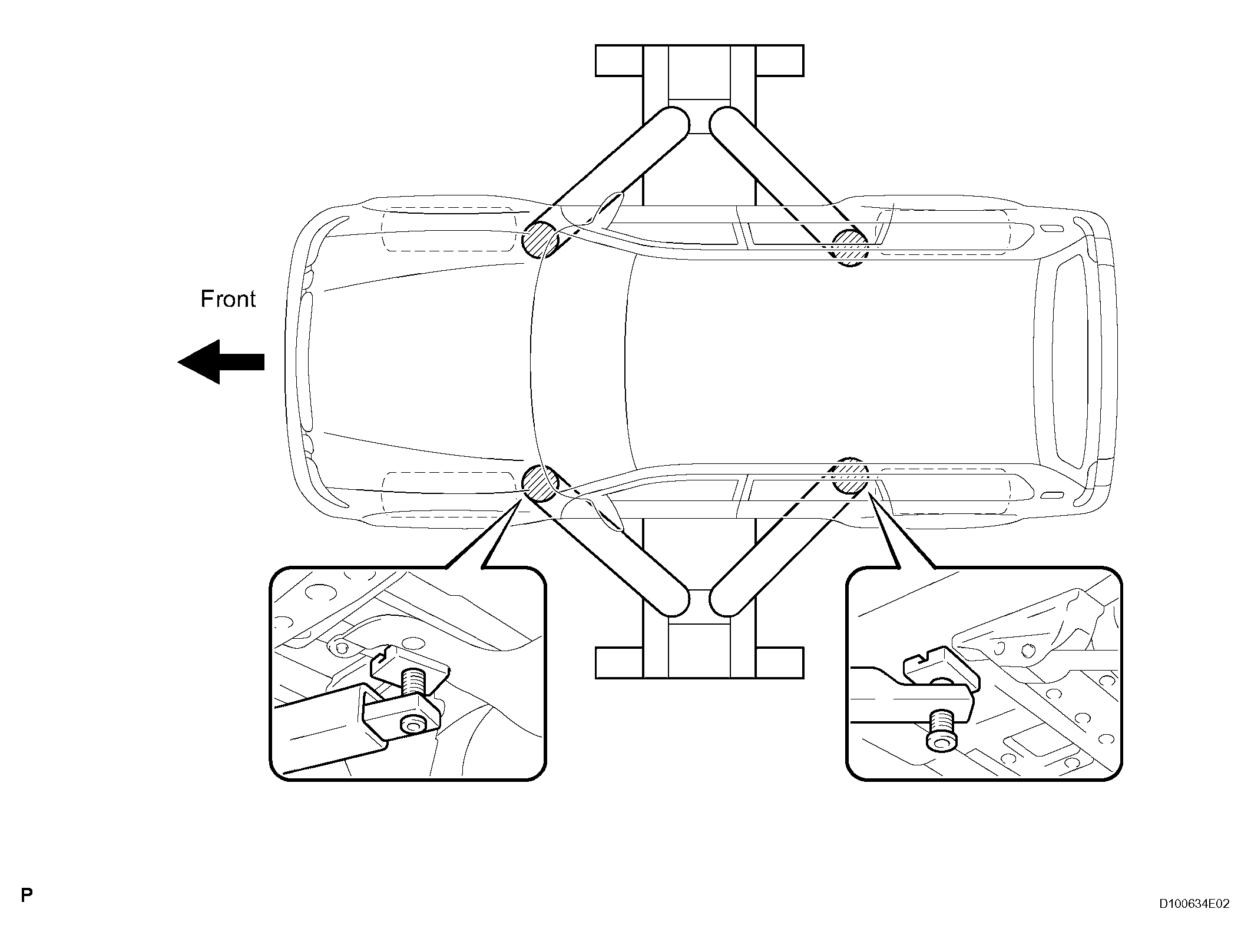 Front

P

D100634E02