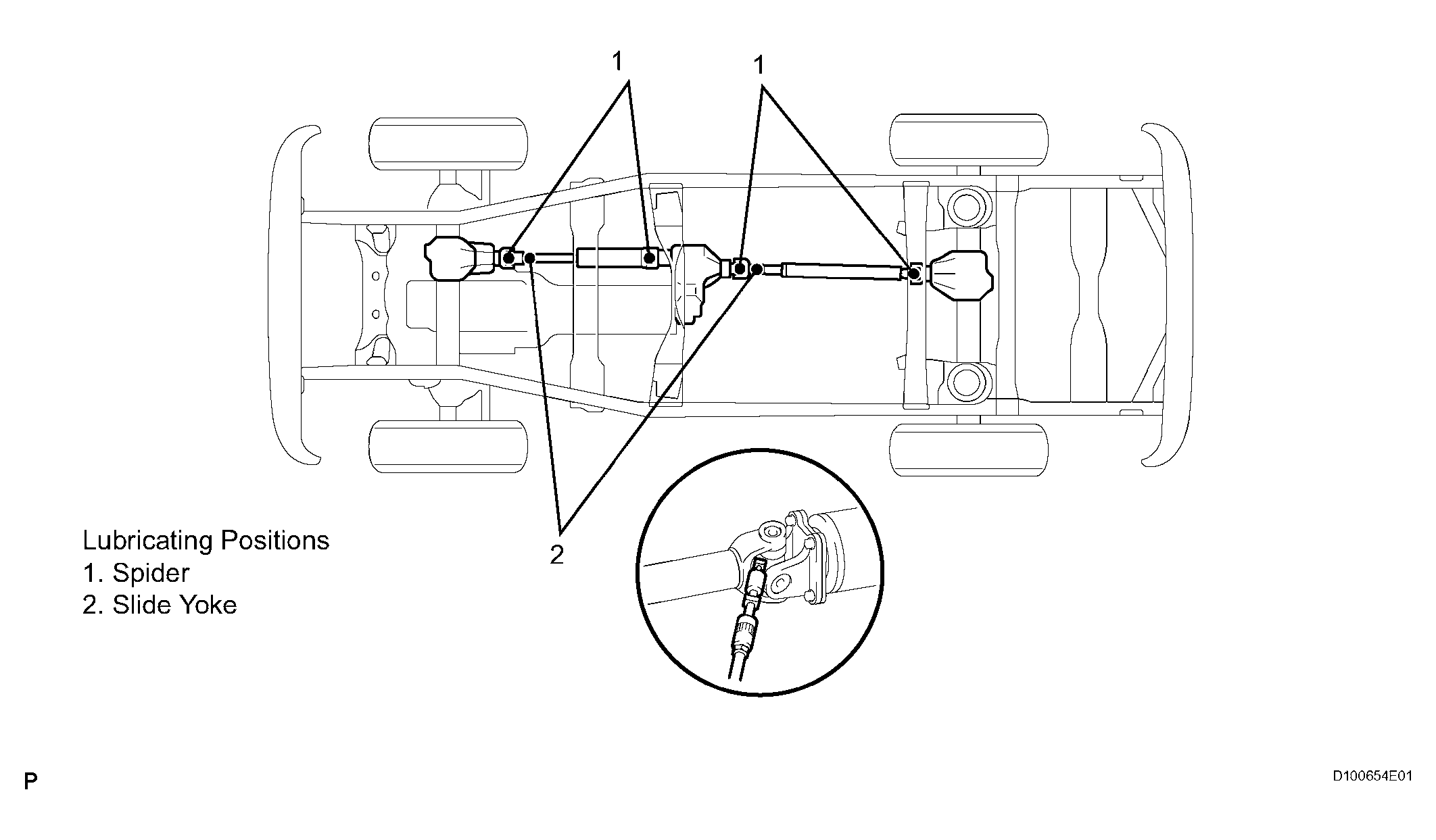 1
1
2
Lubricating Positions
1. Spider
2. Slide Yoke
P
D100654E01