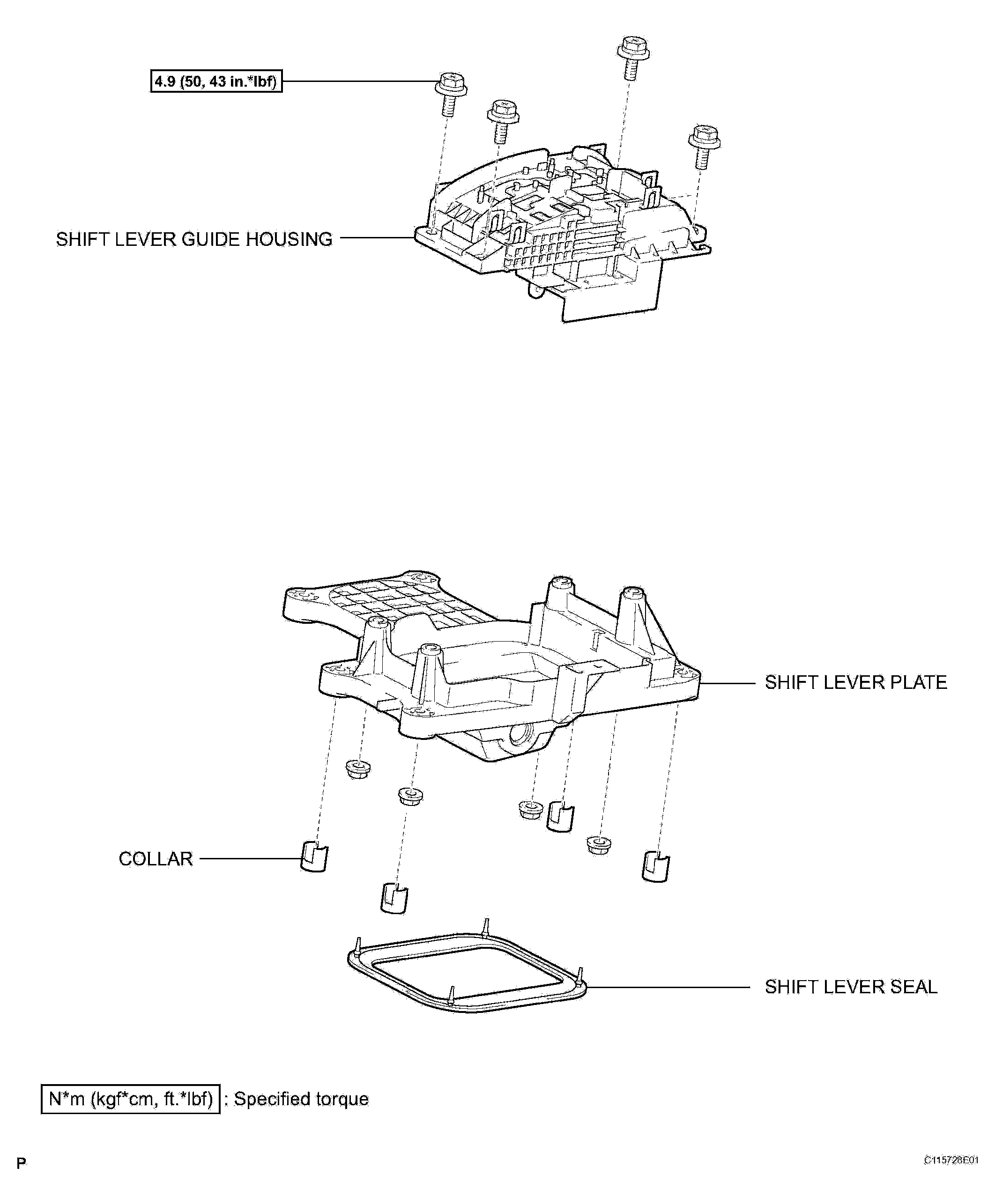 4.9 (50, 43 in.*lbf)

SHIFT LEVER GUIDE HOUSING

SHIFT LEVER PLATE

COLLAR

SHIFT LEVER SEAL

N*m (kgf*cm, ft.*lbf) : Specified torque

P

C115728E01