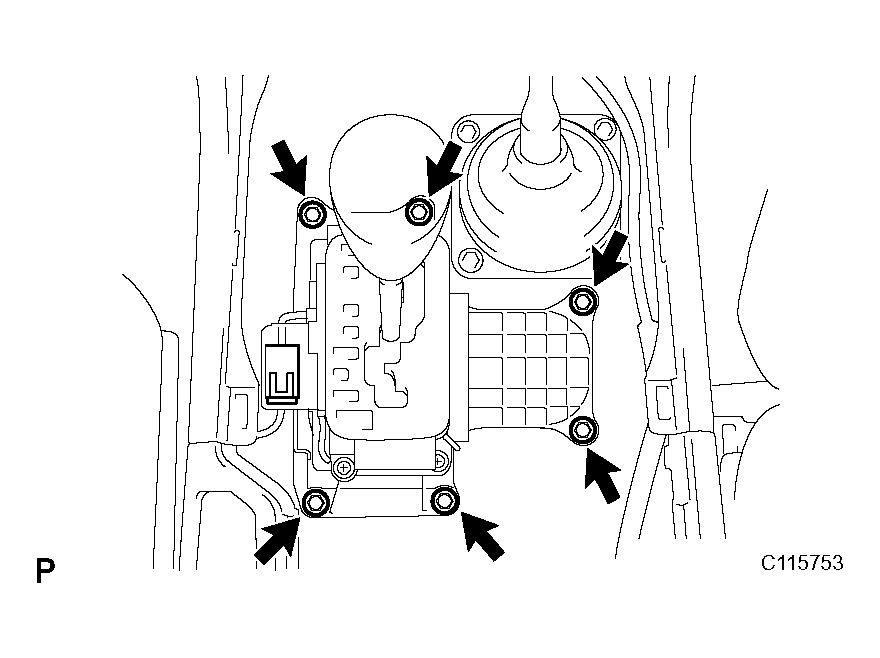 P

C115753