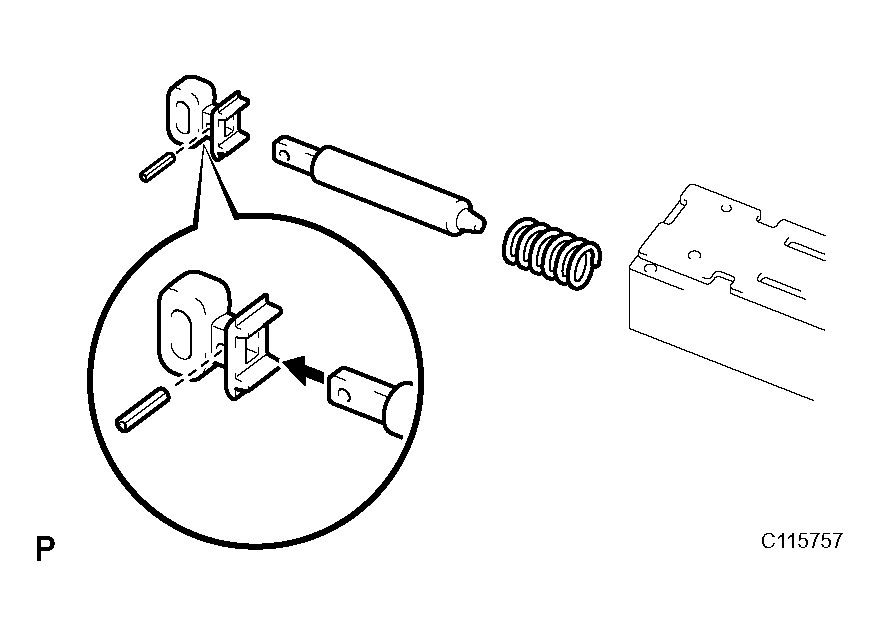 P

C115757