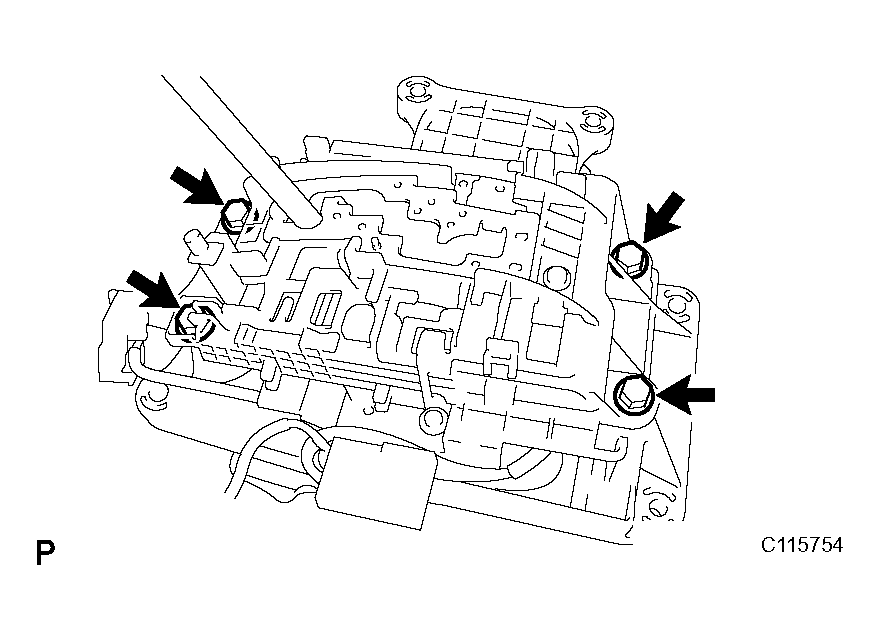 P

C115754