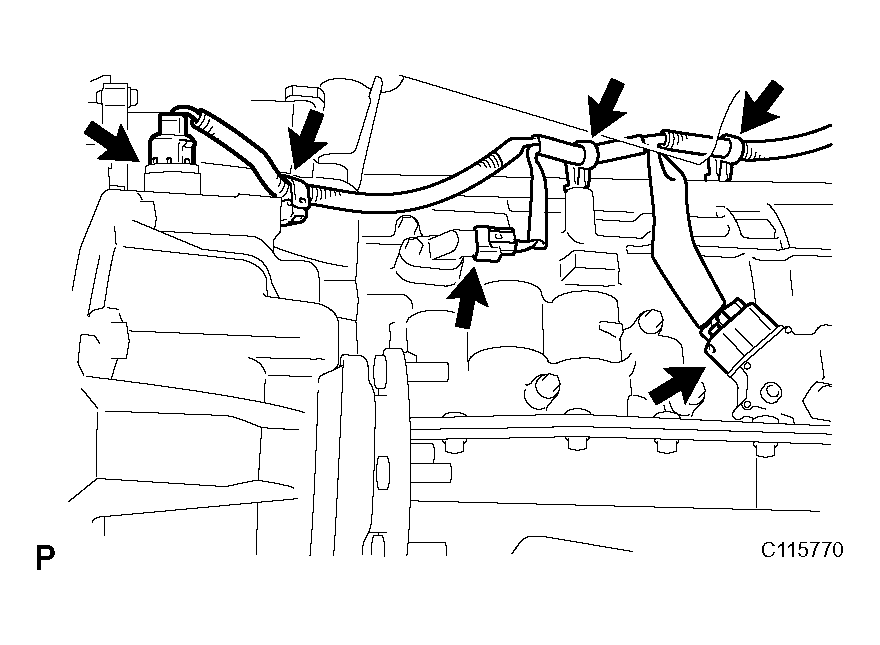 P

C115770