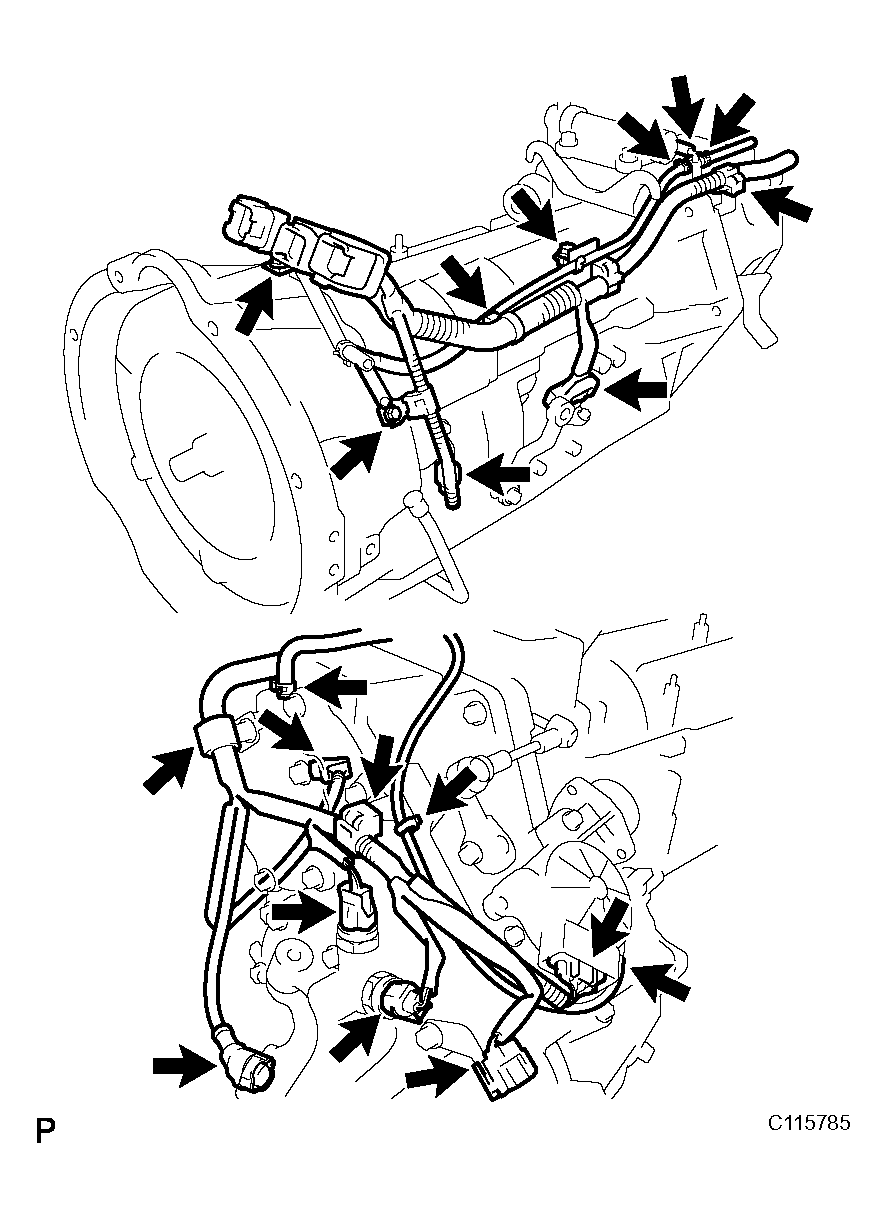 P

C115785