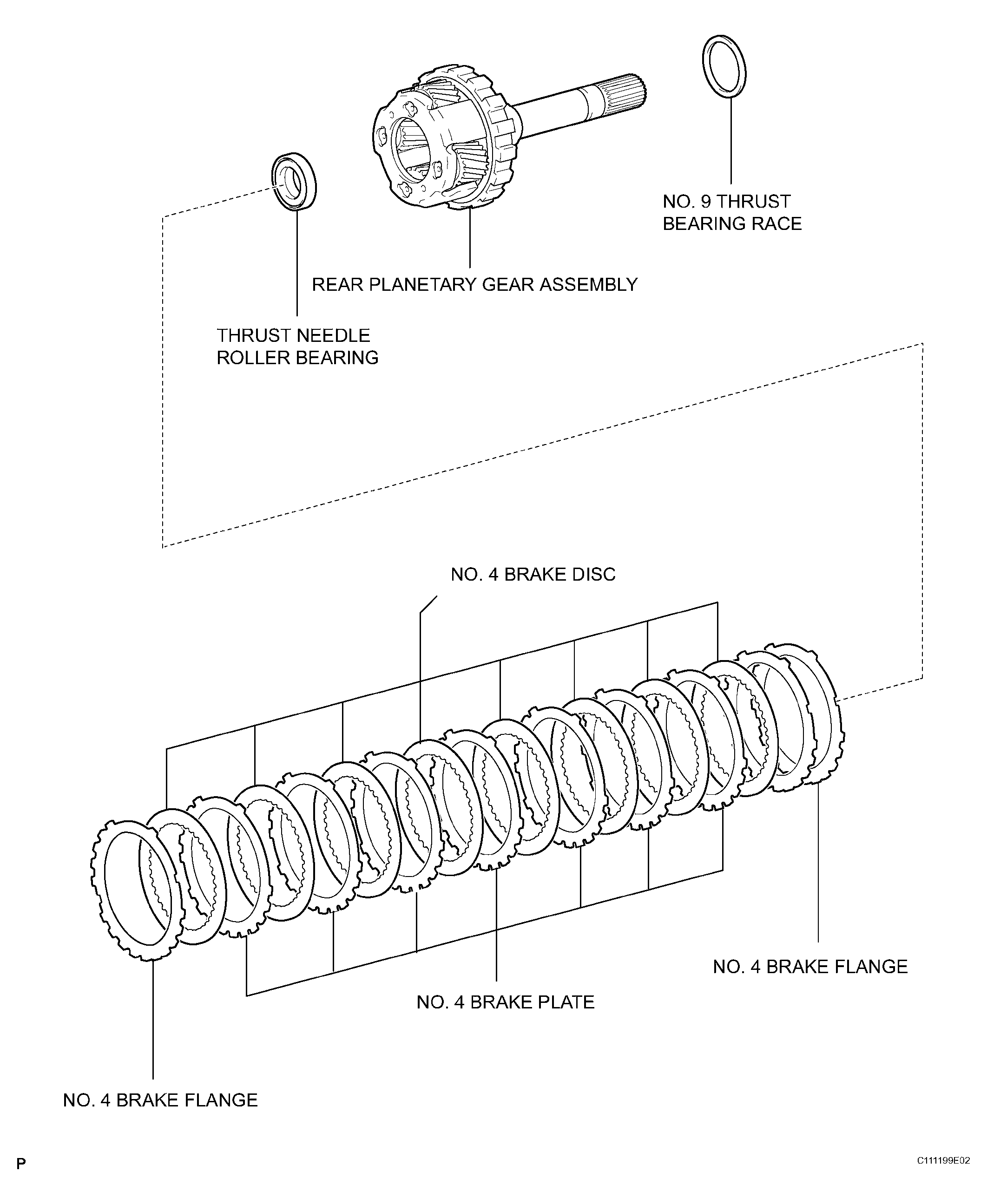 NO. 9 THRUST BEARING RACE

REAR PLANETARY GEAR ASSEMBLY

THRUST NEEDLE ROLLER BEARING

NO. 4 BRAKE DISC

NO. 4 BRAKE FLANGE

NO. 4 BRAKE PLATE

NO. 4 BRAKE FLANGE

P

C111199E02