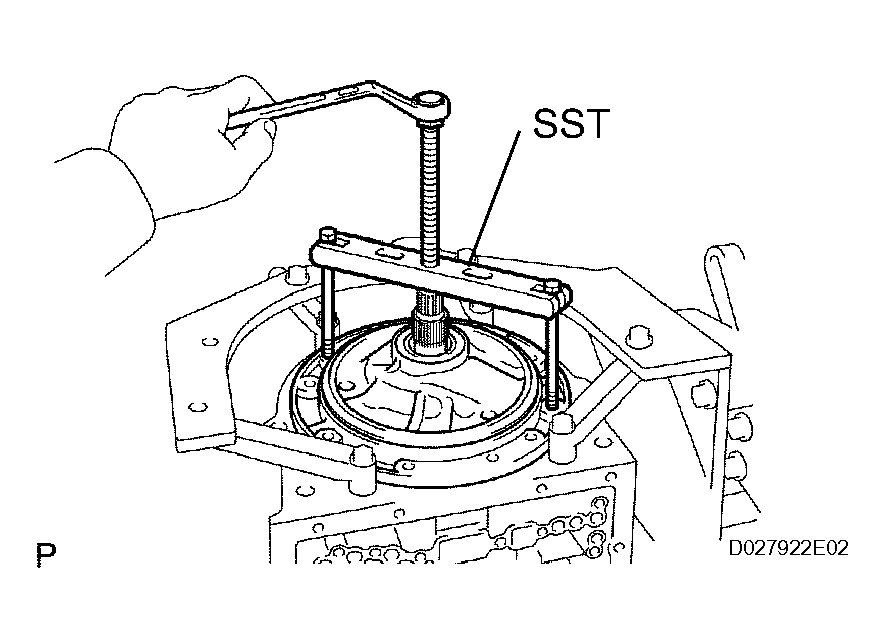 SST

P

D027922E02