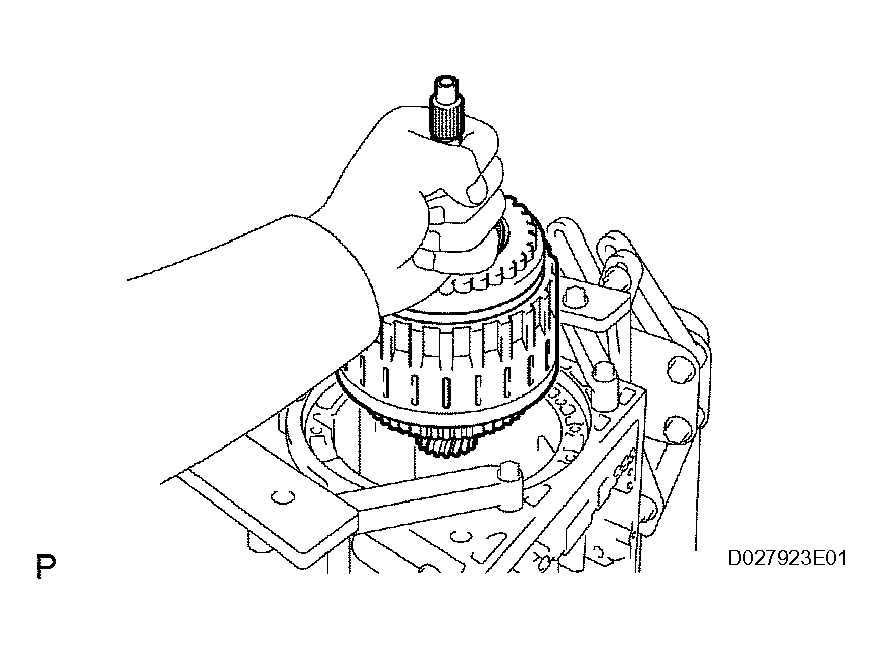 P

D027923E01