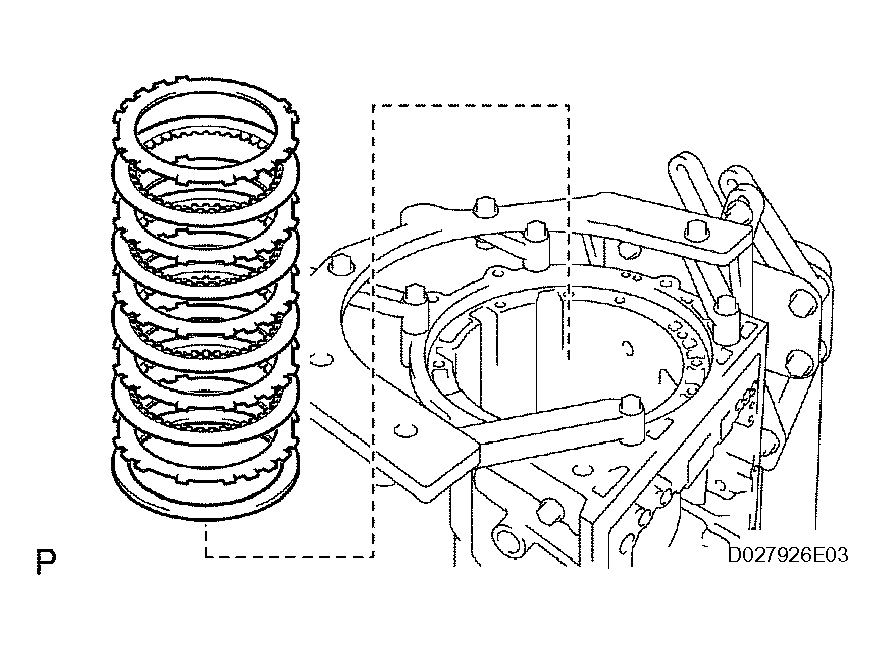 P

D027926E03