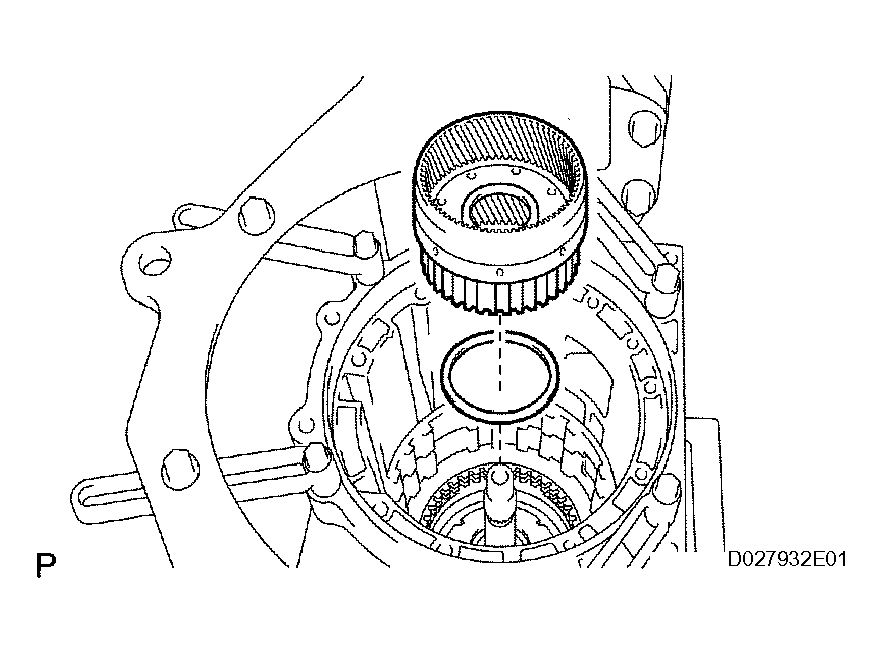 P

D027932E01