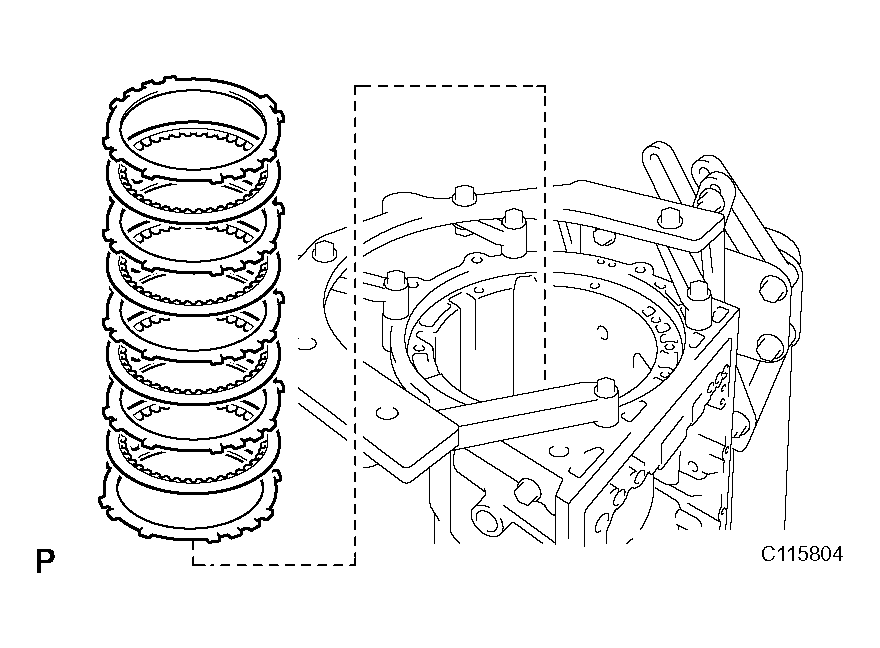 P

C115804