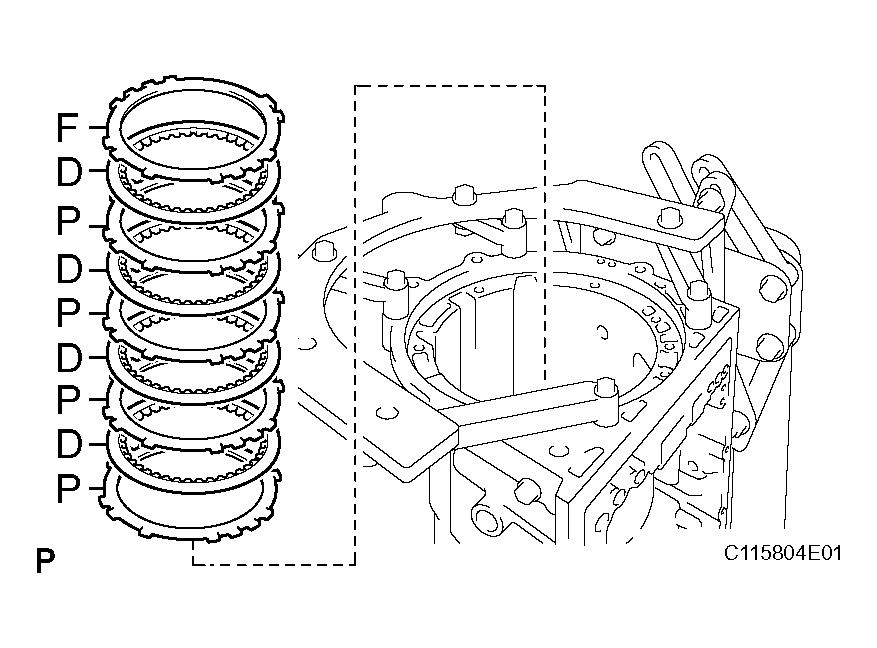 F
D
P
D
P
D
P
D
P

P

C115804E01