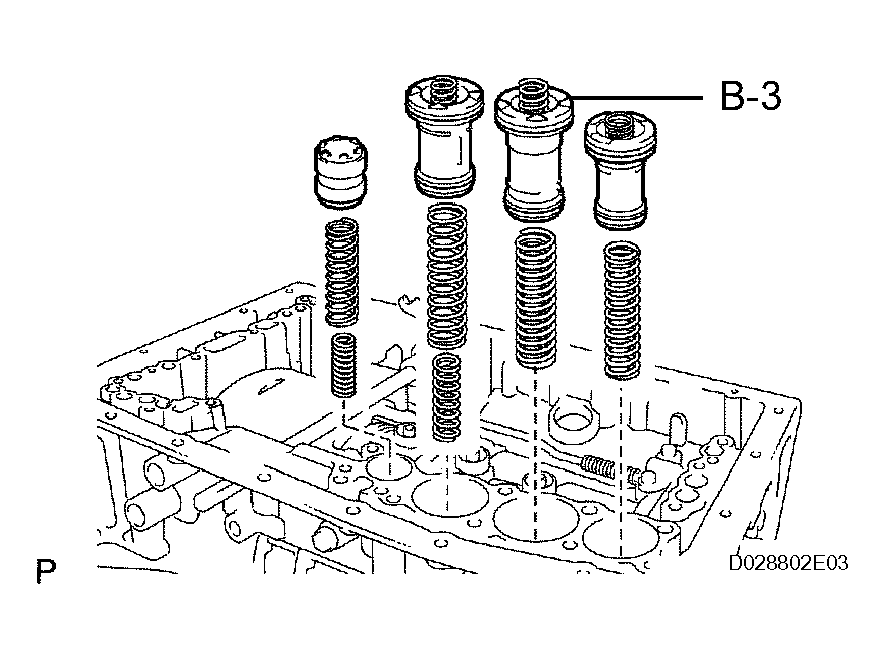 B-3

P

D028802E03