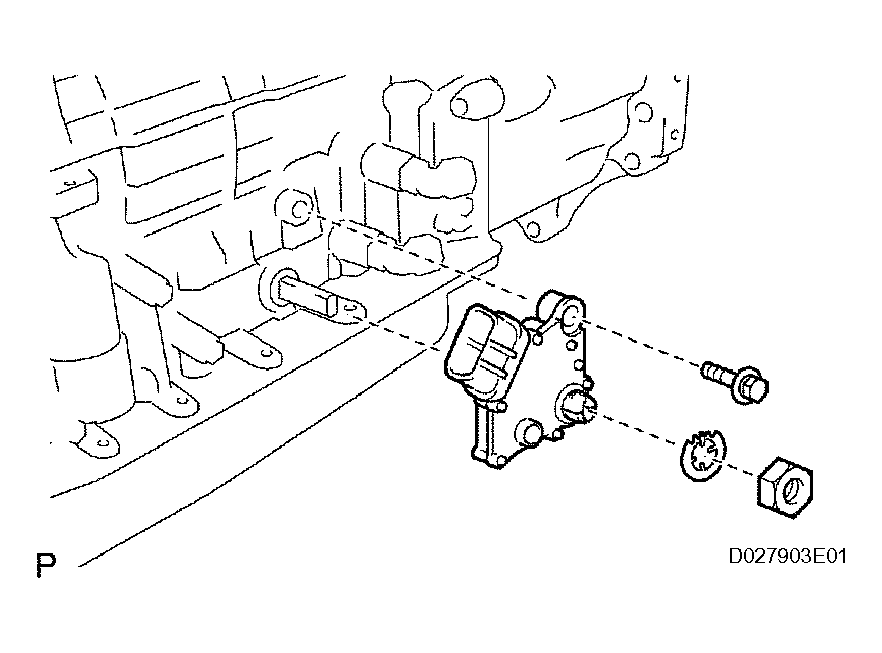 P

D027903E01