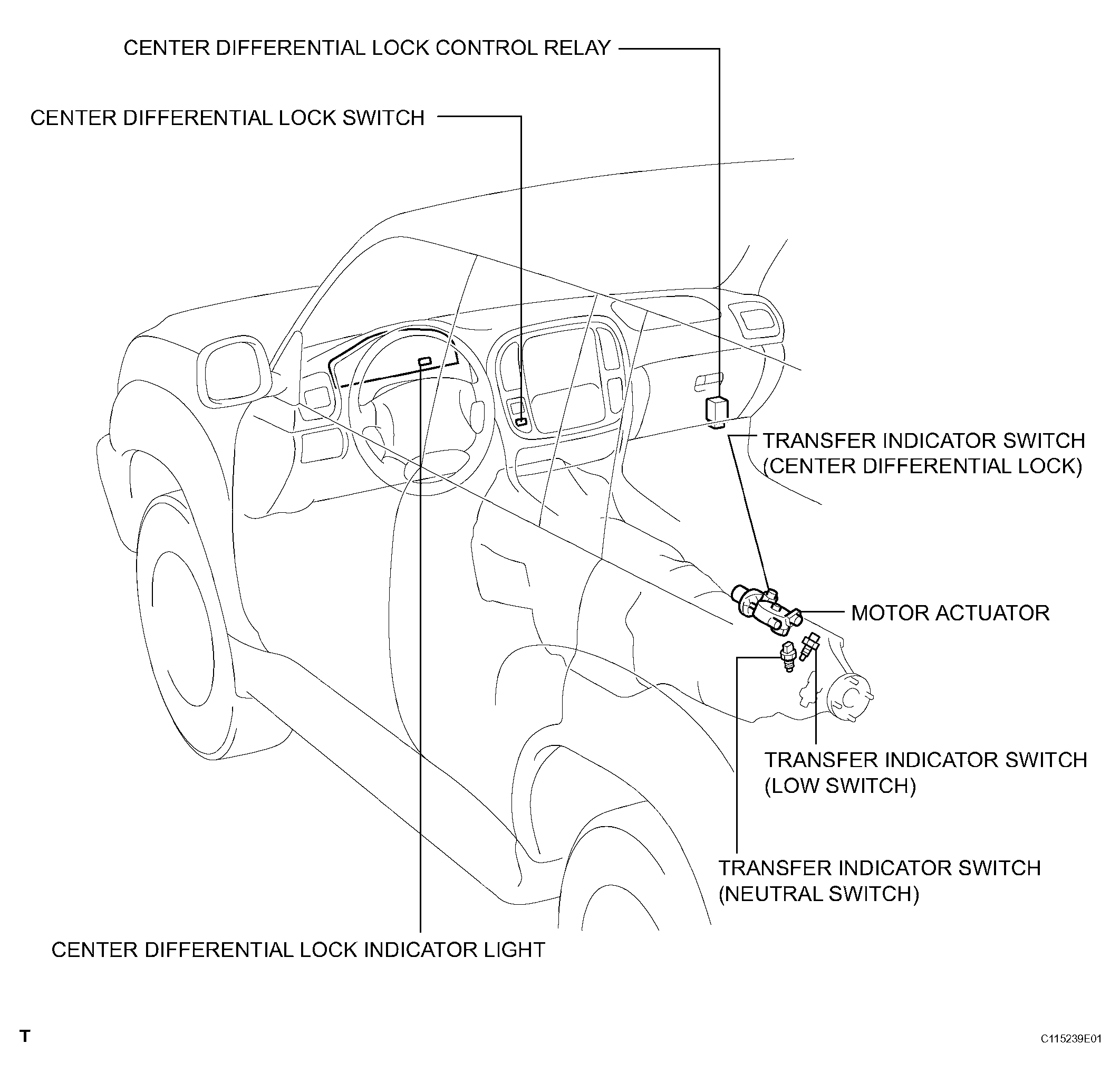 CENTER DIFFERENTIAL LOCK CONTROL RELAY

CENTER DIFFERENTIAL LOCK SWITCH

TRANSFER INDICATOR SWITCH (CENTER DIFFERENTIAL LOCK)

MOTOR ACTUATOR

TRANSFER INDICATOR SWITCH (LOW SWITCH)

TRANSFER INDICATOR SWITCH (NEUTRAL SWITCH)

CENTER DIFFERENTIAL LOCK INDICATOR LIGHT

T

C115239E01