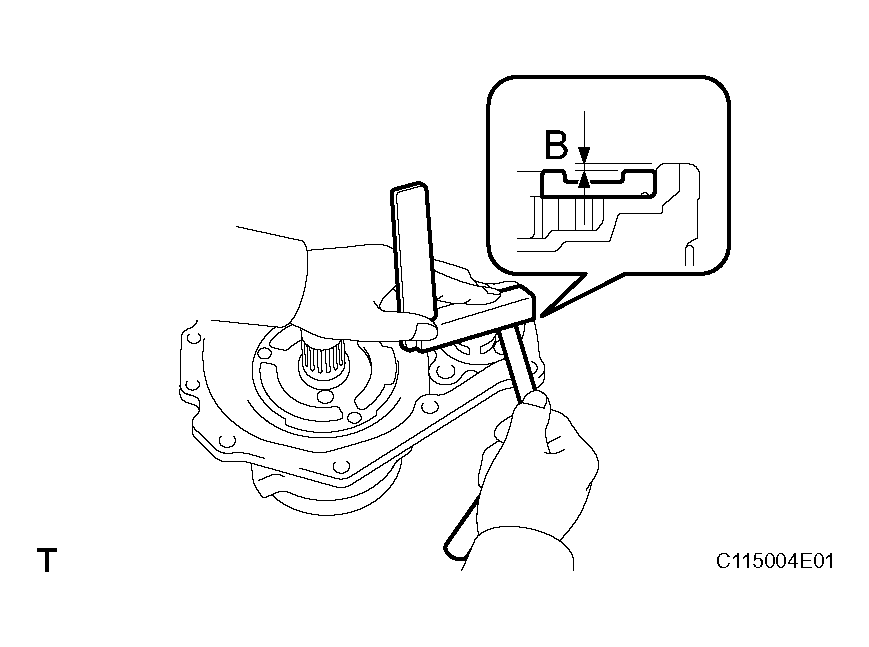 B

T

C115004E01