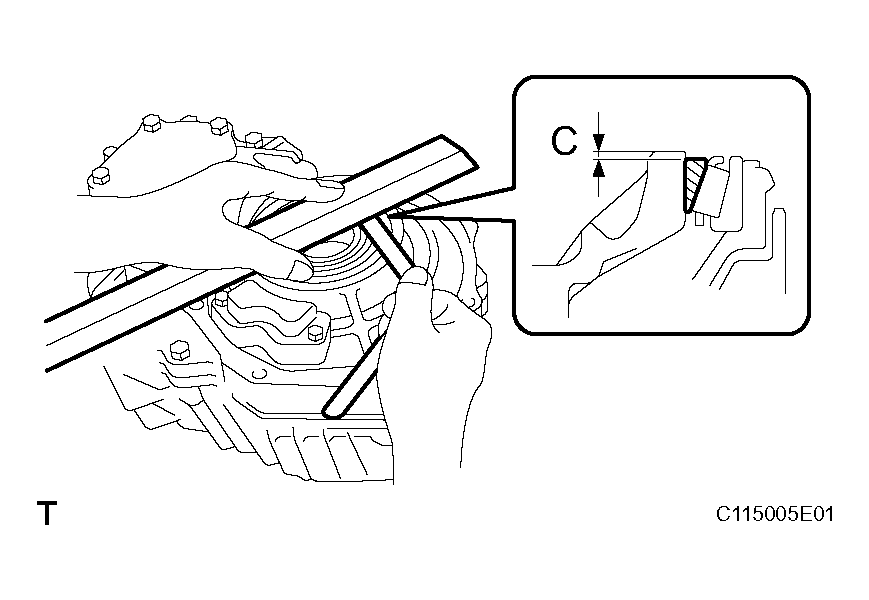 C

T

C115005E01