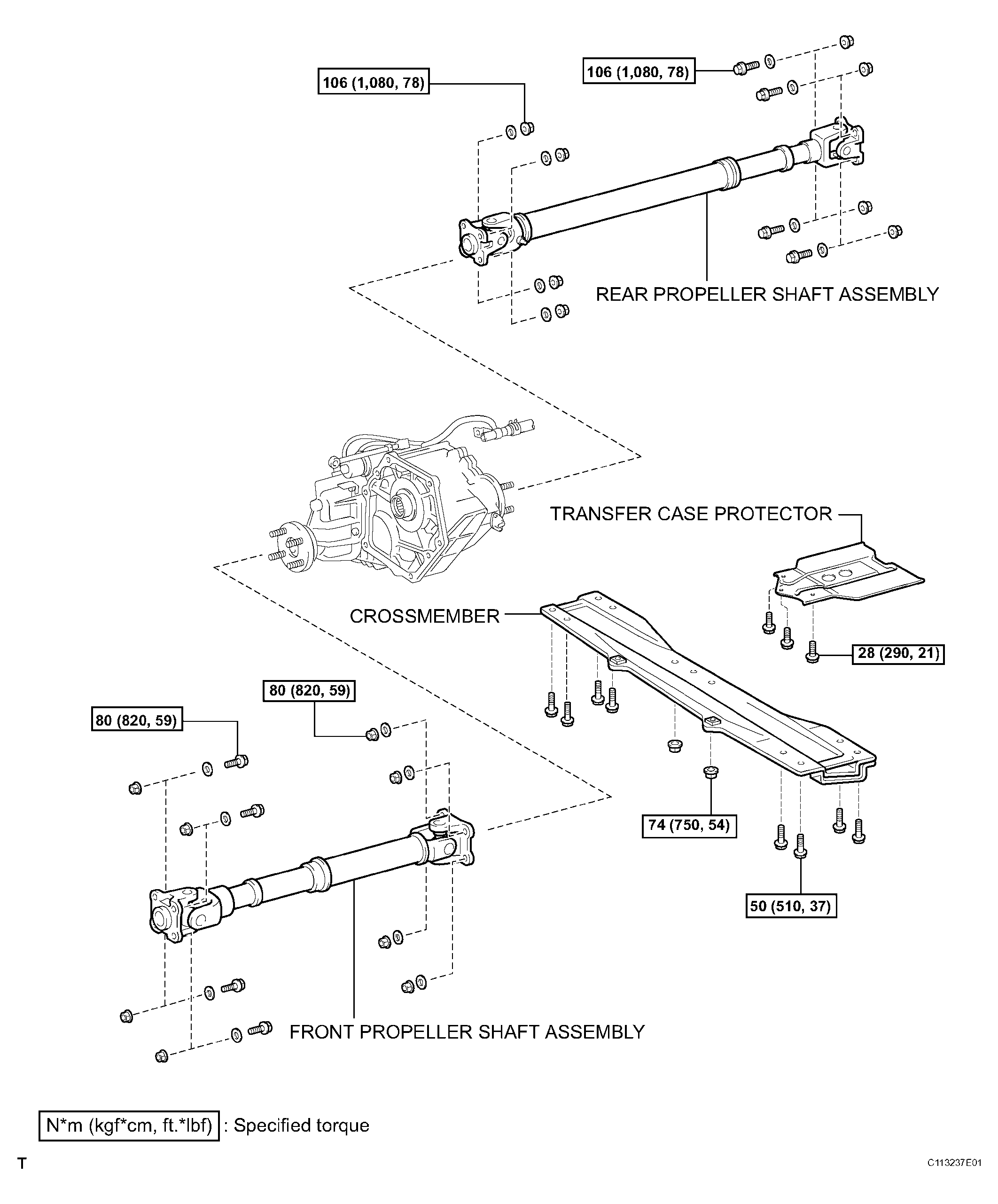 106 (1,080, 78)

106 (1,080, 78)

REAR PROPELLER SHAFT ASSEMBLY

TRANSFER CASE PROTECTOR

CROSSMEMBER

28 (290, 21)

80 (820, 59)

80 (820, 59)

74 (750, 54)

50 (510, 37)

FRONT PROPELLER SHAFT ASSEMBLY

N*m (kgf*cm, ft.*lbf) : Specified torque

T

C113237E01