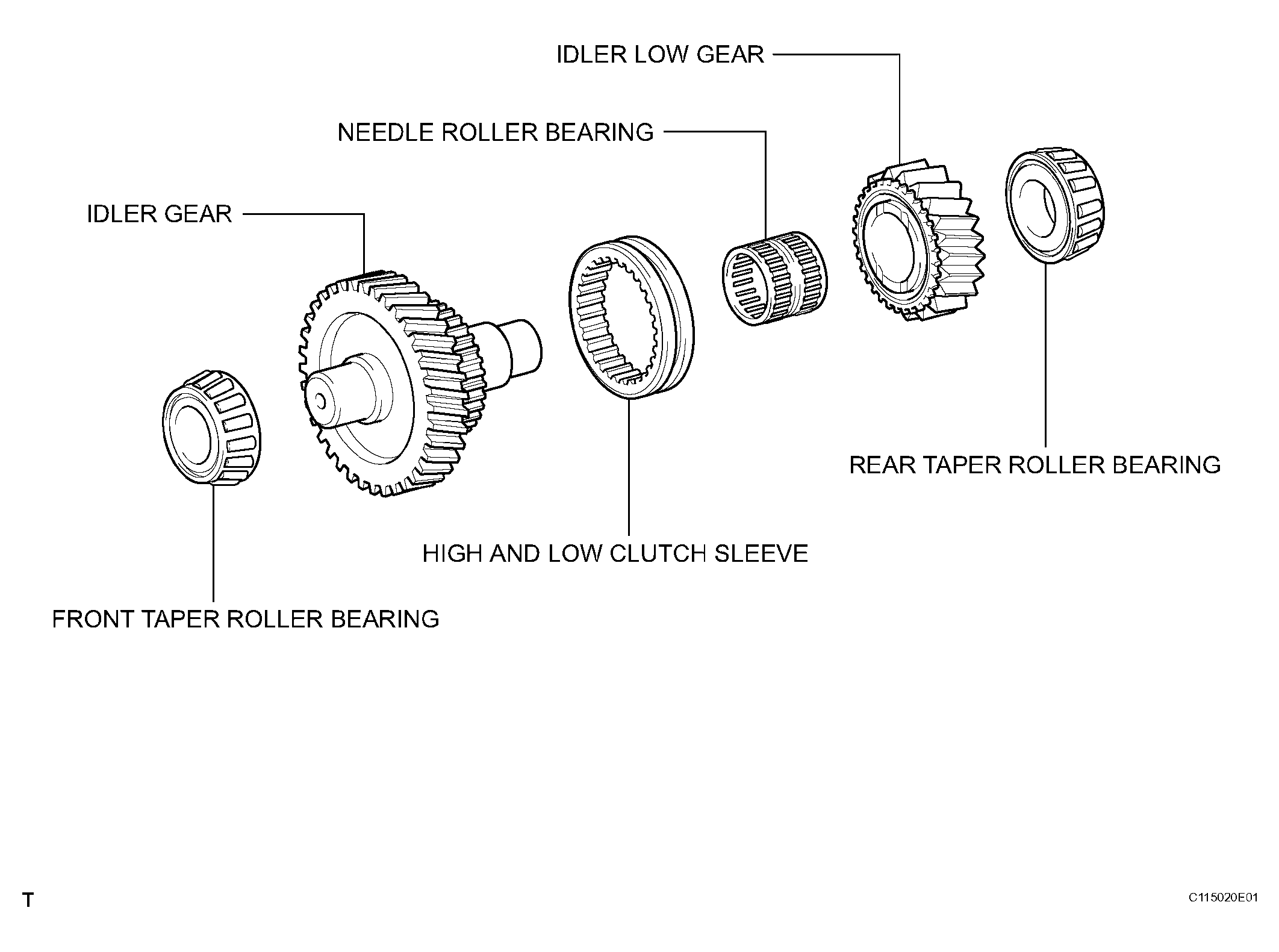 IDLER LOW GEAR

NEEDLE ROLLER BEARING

IDLER GEAR

REAR TAPER ROLLER BEARING

HIGH AND LOW CLUTCH SLEEVE

FRONT TAPER ROLLER BEARING

T

C115020E01