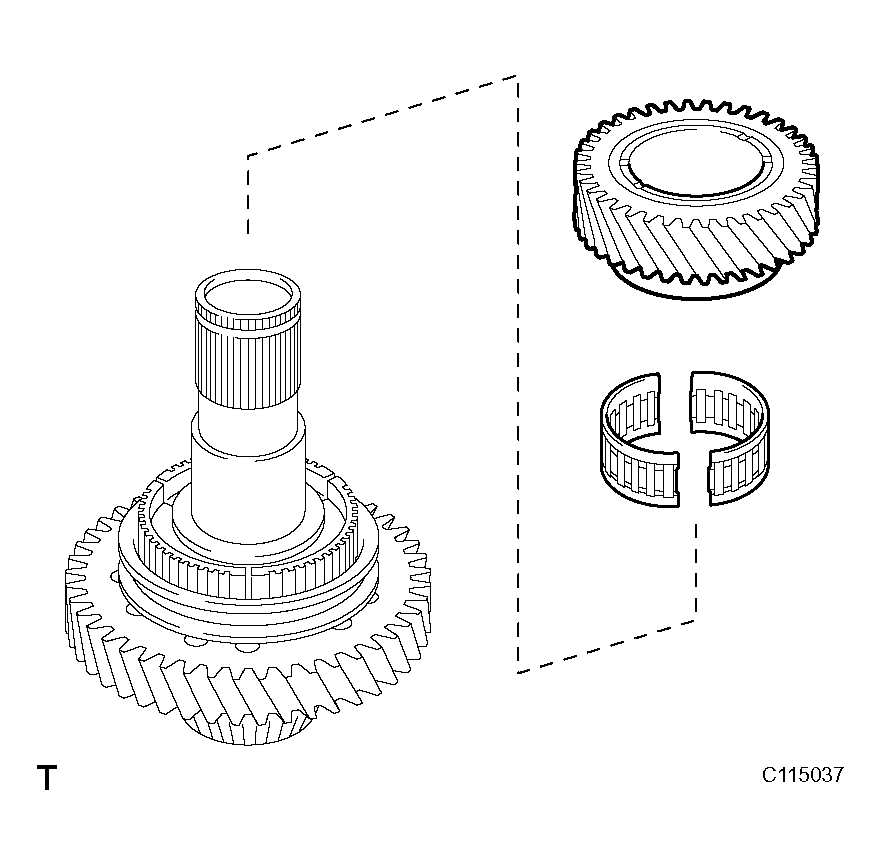 T

C115037