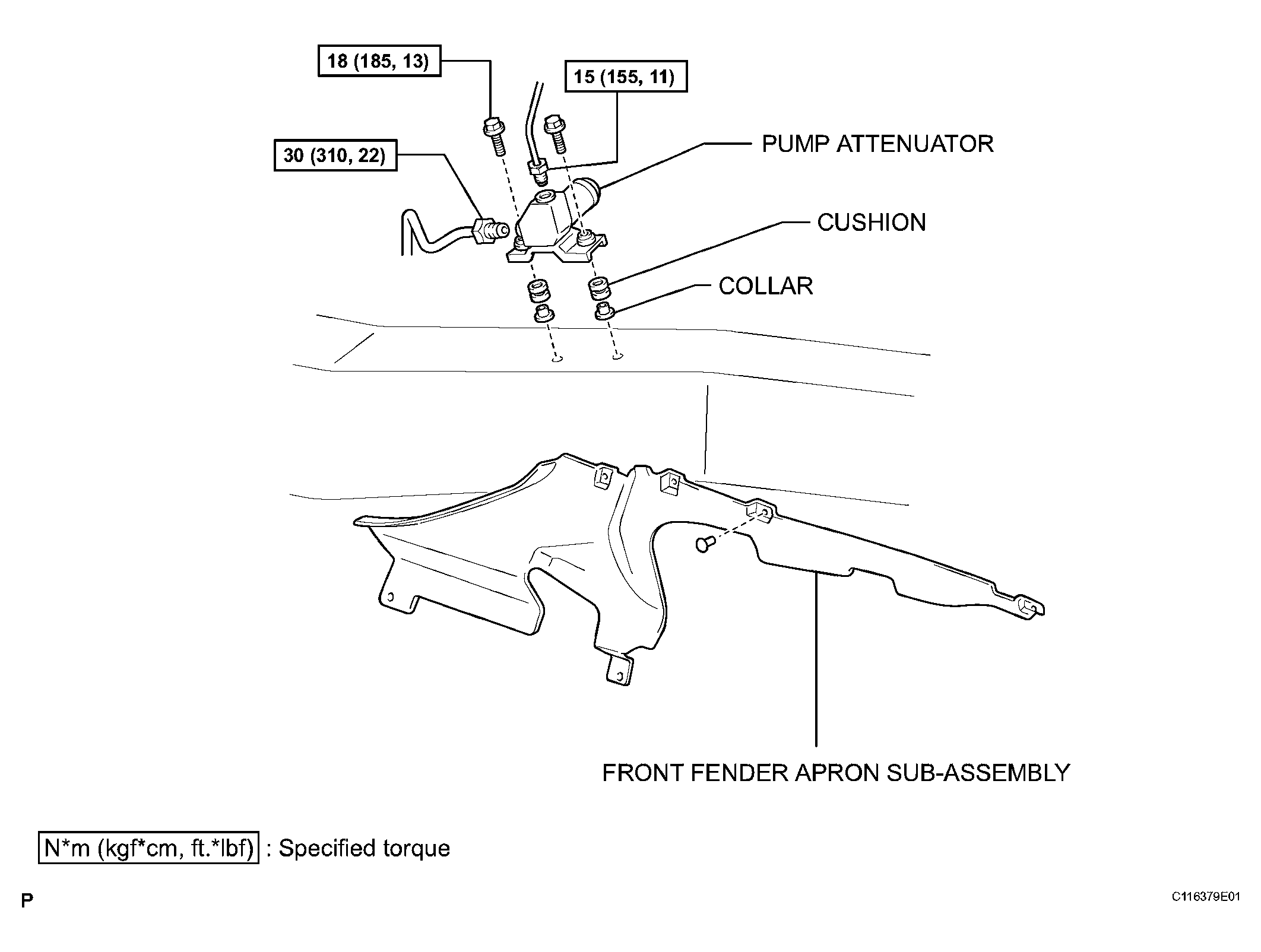 18 (185, 13)

15 (155, 11)

30 (310, 22)

PUMP ATTENUATOR

CUSHION

COLLAR

FRONT FENDER APRON SUB-ASSEMBLY

N*m (kgf*cm, ft.*lbf) : Specified torque

P

C116379E01