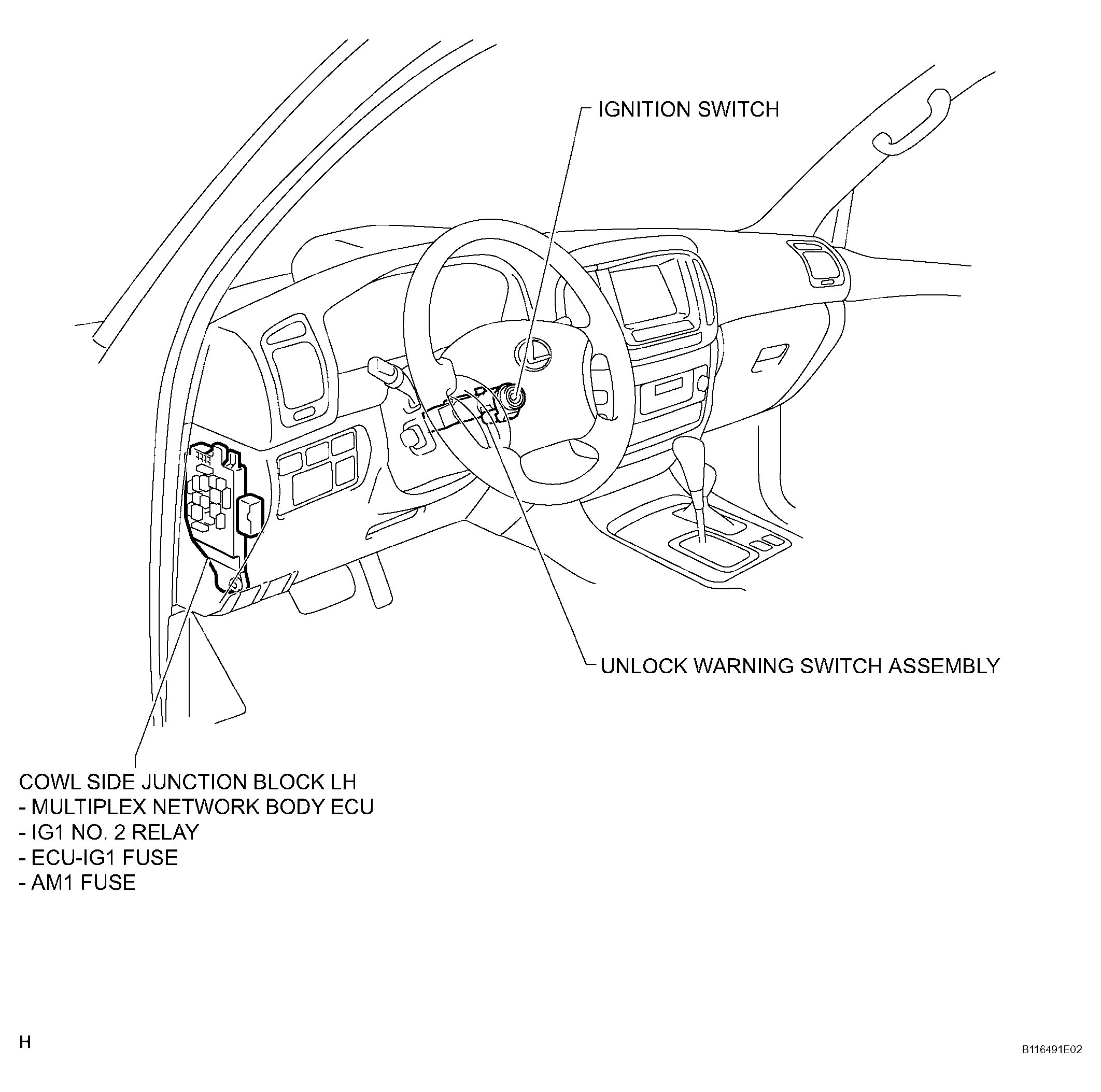 IGNITION SWITCH

UNLOCK WARNING SWITCH ASSEMBLY

COWL SIDE JUNCTION BLOCK LH
- MULTIPLEX NETWORK BODY ECU
- IG1 NO. 2 RELAY
- ECU-IG1 FUSE
- AM1 FUSE

H

B116491E02