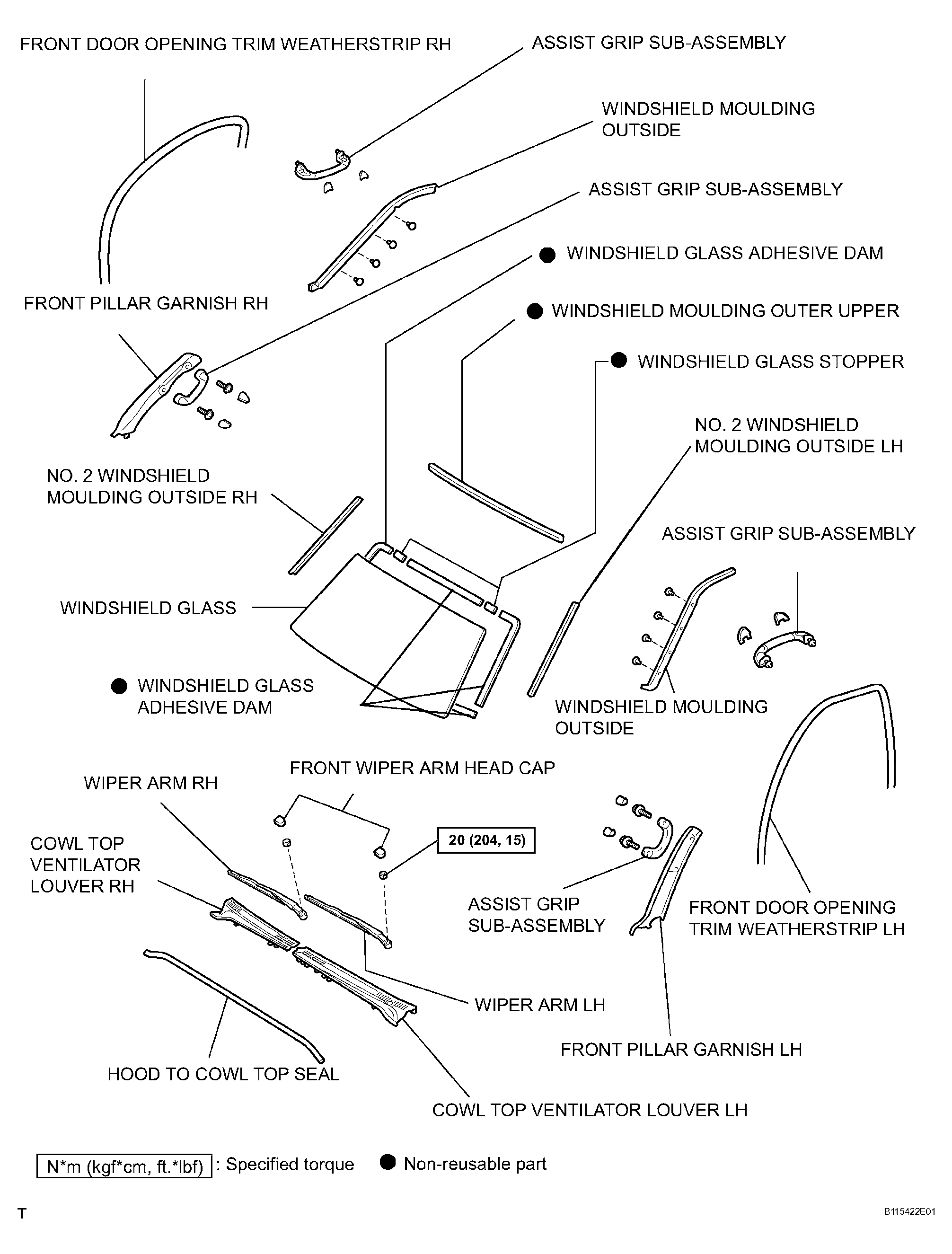 FRONT DOOR OPENING TRIM WEATHERSTRIP RH

ASSIST GRIP SUB-ASSEMBLY

WINDSHIELD MOULDING OUTSIDE

ASSIST GRIP SUB-ASSEMBLY

● WINDSHIELD GLASS ADHESIVE DAM

FRONT PILLAR GARNISH RH

● WINDSHIELD MOULDING OUTER UPPER

● WINDSHIELD GLASS STOPPER

NO. 2 WINDSHIELD MOULDING OUTSIDE LH

NO. 2 WINDSHIELD MOULDING OUTSIDE RH

ASSIST GRIP SUB-ASSEMBLY

WINDSHIELD GLASS

● WINDSHIELD GLASS ADHESIVE DAM

WINDSHIELD MOULDING OUTSIDE

FRONT WIPER ARM HEAD CAP

WIPER ARM RH

COWL TOP VENTILATOR LOUVER RH

20 (204, 15)

ASSIST GRIP SUB-ASSEMBLY

FRONT DOOR OPENING TRIM WEATHERSTRIP LH

WIPER ARM LH

FRONT PILLAR GARNISH LH

HOOD TO COWL TOP SEAL

COWL TOP VENTILATOR LOUVER LH

N*m (kgf*cm, ft.*lbf) : Specified torque ● Non-reusable part

T

B115422E01