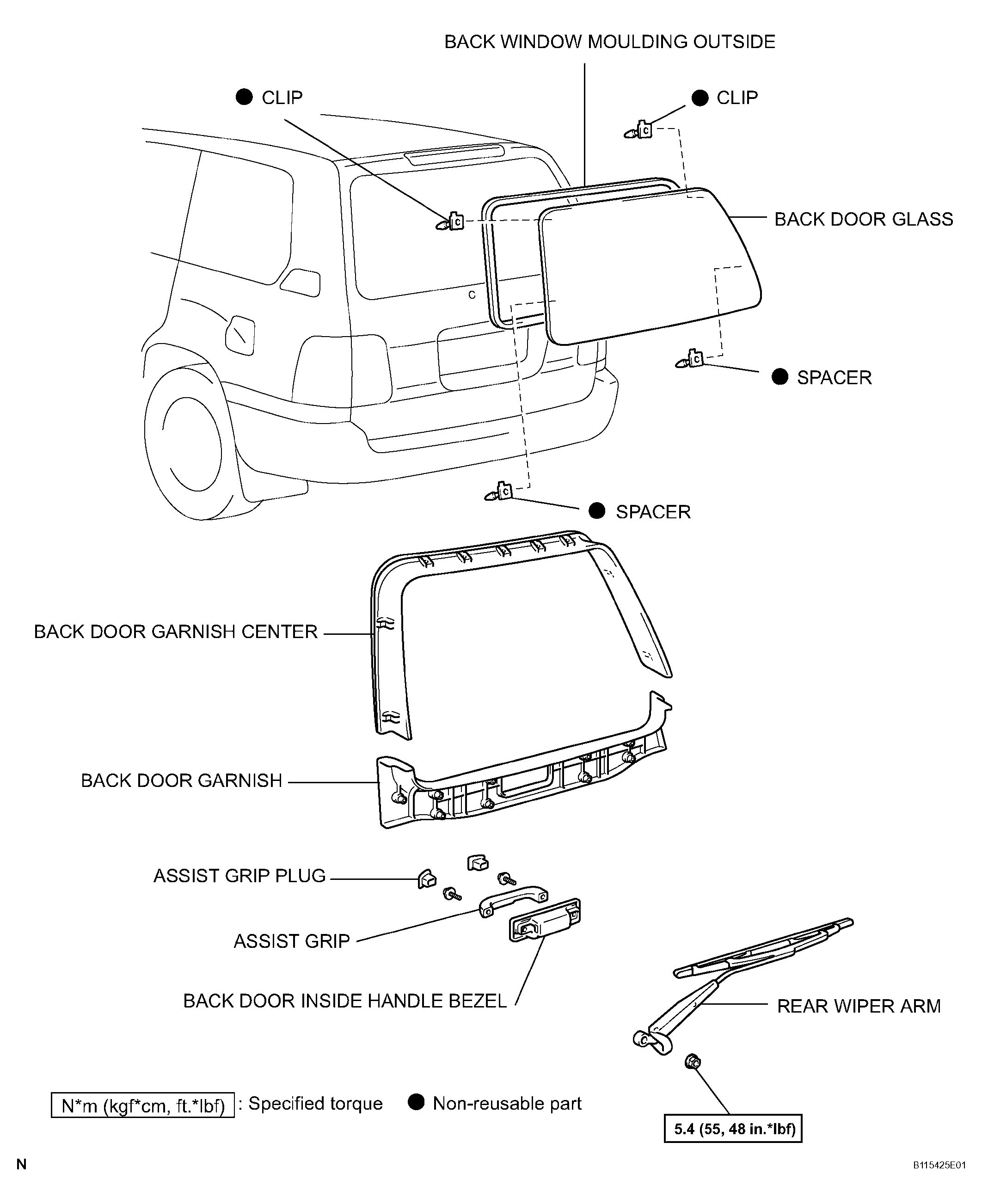 BACK WINDOW MOULDING OUTSIDE

● CLIP

● CLIP

BACK DOOR GLASS

● SPACER

● SPACER

BACK DOOR GARNISH CENTER

BACK DOOR GARNISH

ASSIST GRIP PLUG

ASSIST GRIP

BACK DOOR INSIDE HANDLE BEZEL

REAR WIPER ARM

N*m (kgf*cm, ft.*lbf) : Specified torque ● Non-reusable part

5.4 (55, 48 in.*lbf)

N

B115425E01