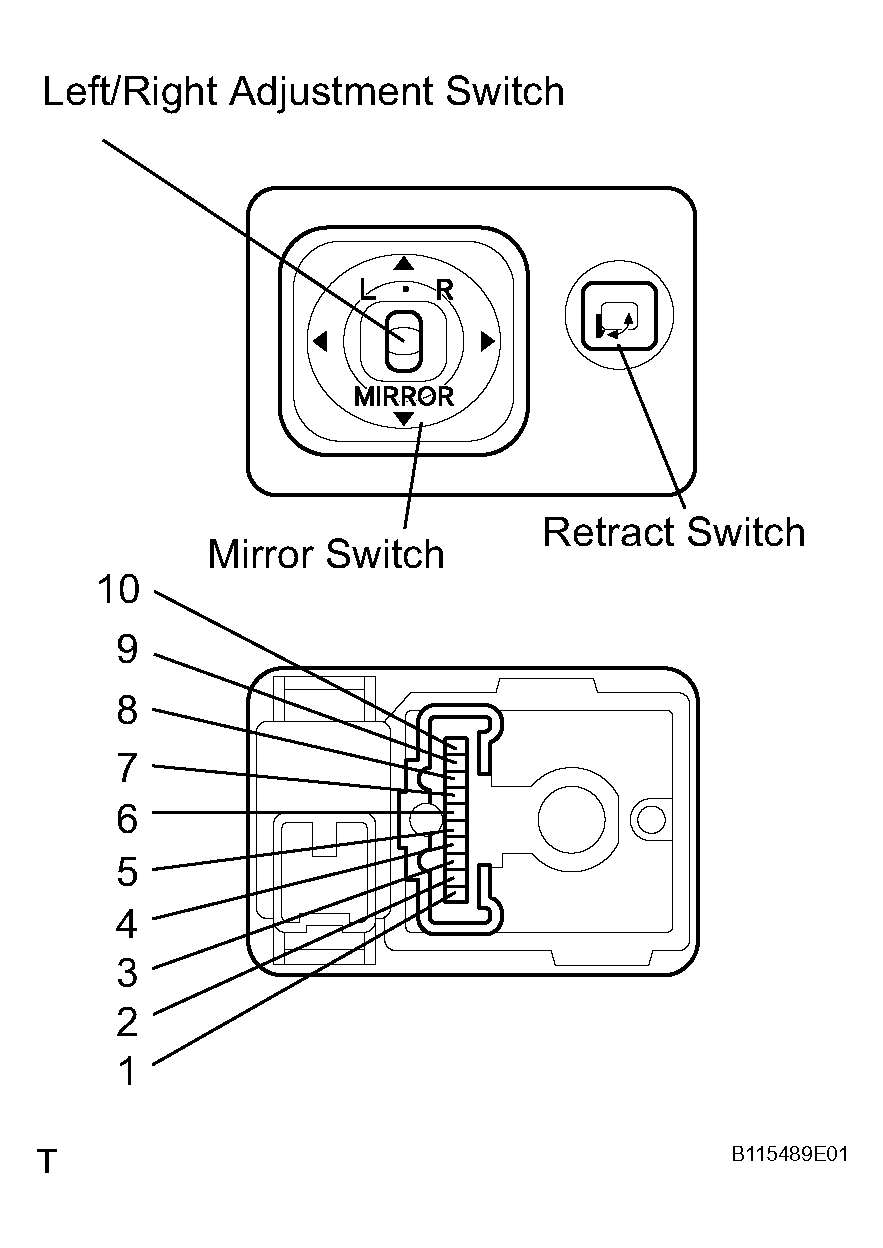 Left/Right Adjustment Switch

L R

MIRROR

Mirror Switch

Retract Switch

10
9
8
7
6
5
4
3
2
1

T

B115489E01