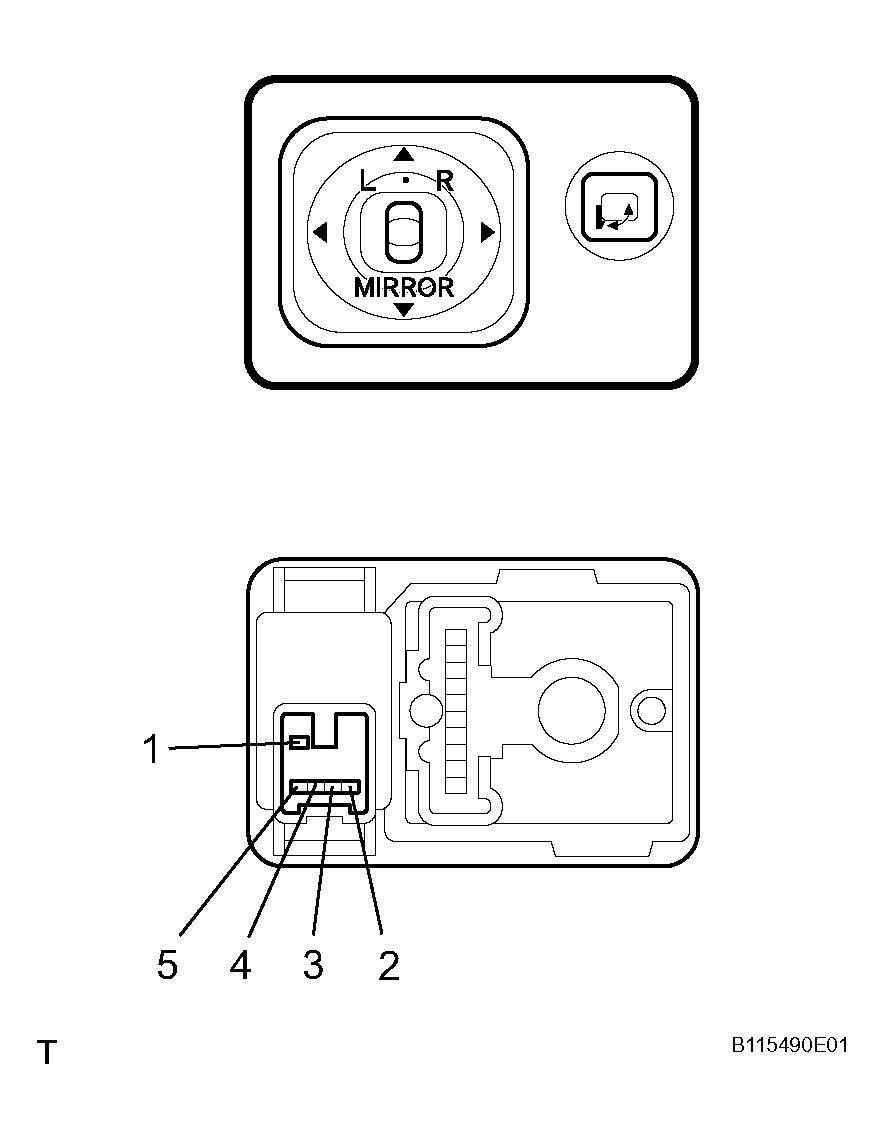 L R
MIRROR

1
5 4 3 2

T

B115490E01