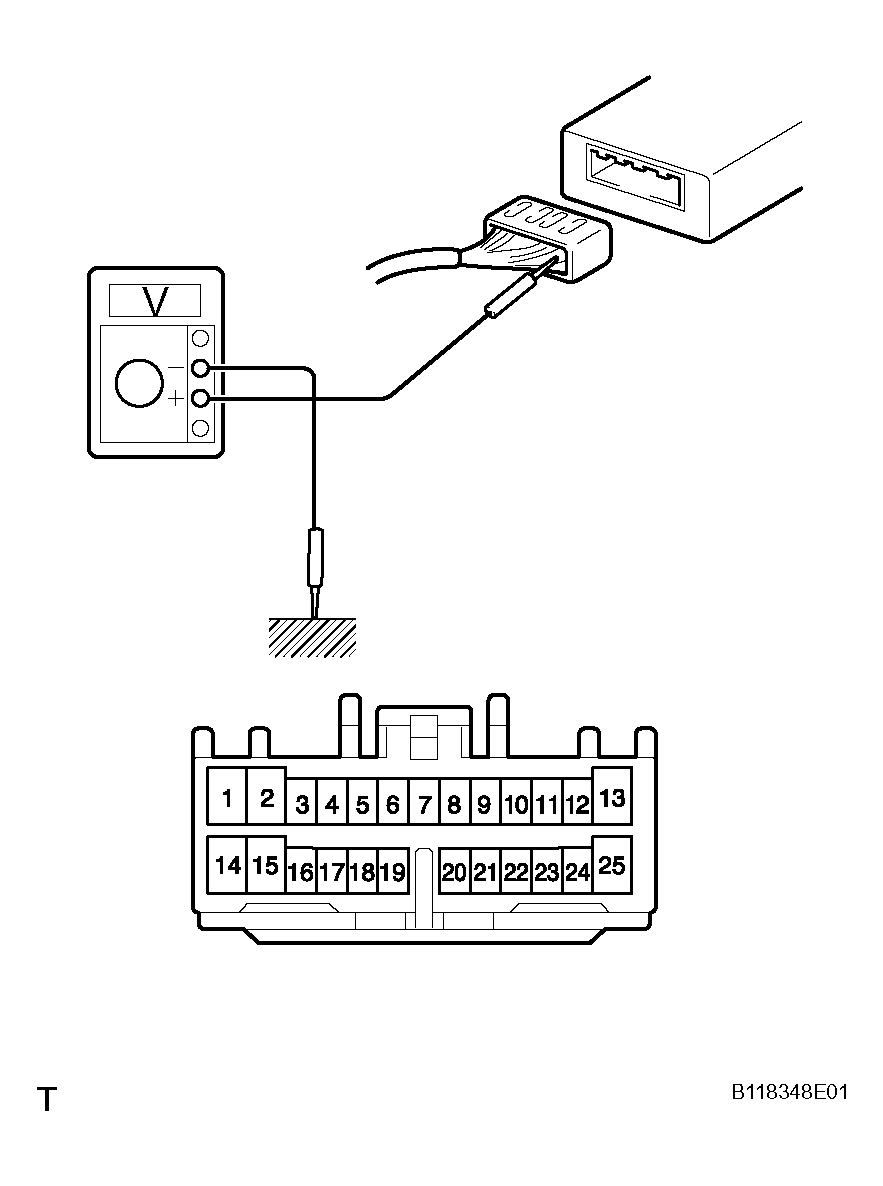 V

−

+

1 2 3 4 5 6 7 8 9 10 11 12 13

14 15 16 17 18 19 20 21 22 23 24 25

T

B118348E01