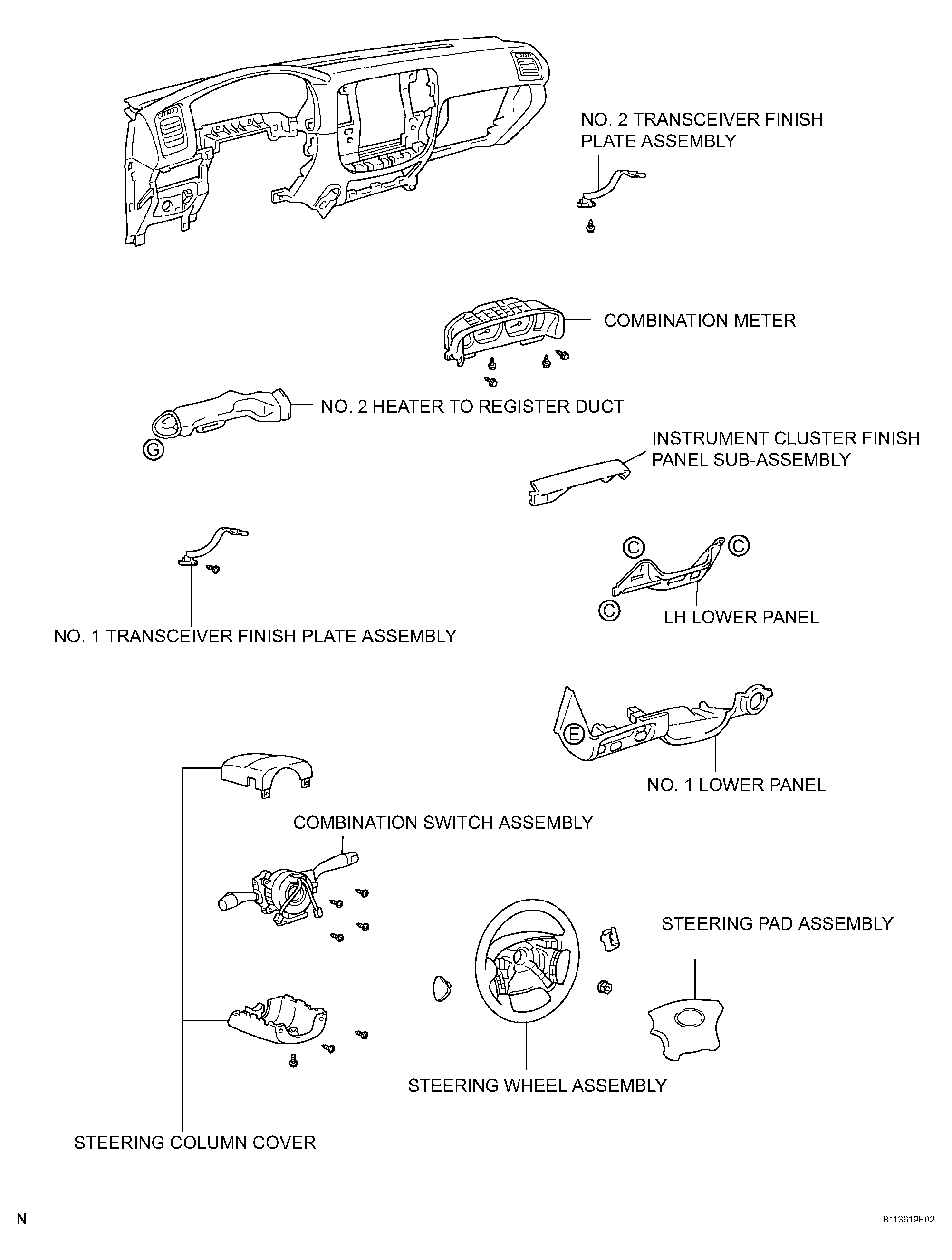 NO. 2 TRANSCEIVER FINISH PLATE ASSEMBLY

COMBINATION METER

NO. 2 HEATER TO REGISTER DUCT

G

INSTRUMENT CLUSTER FINISH PANEL SUB-ASSEMBLY

C

C

C

LH LOWER PANEL

NO. 1 TRANSCEIVER FINISH PLATE ASSEMBLY

E

NO. 1 LOWER PANEL

COMBINATION SWITCH ASSEMBLY

STEERING PAD ASSEMBLY

STEERING WHEEL ASSEMBLY

STEERING COLUMN COVER

N

B113619E02