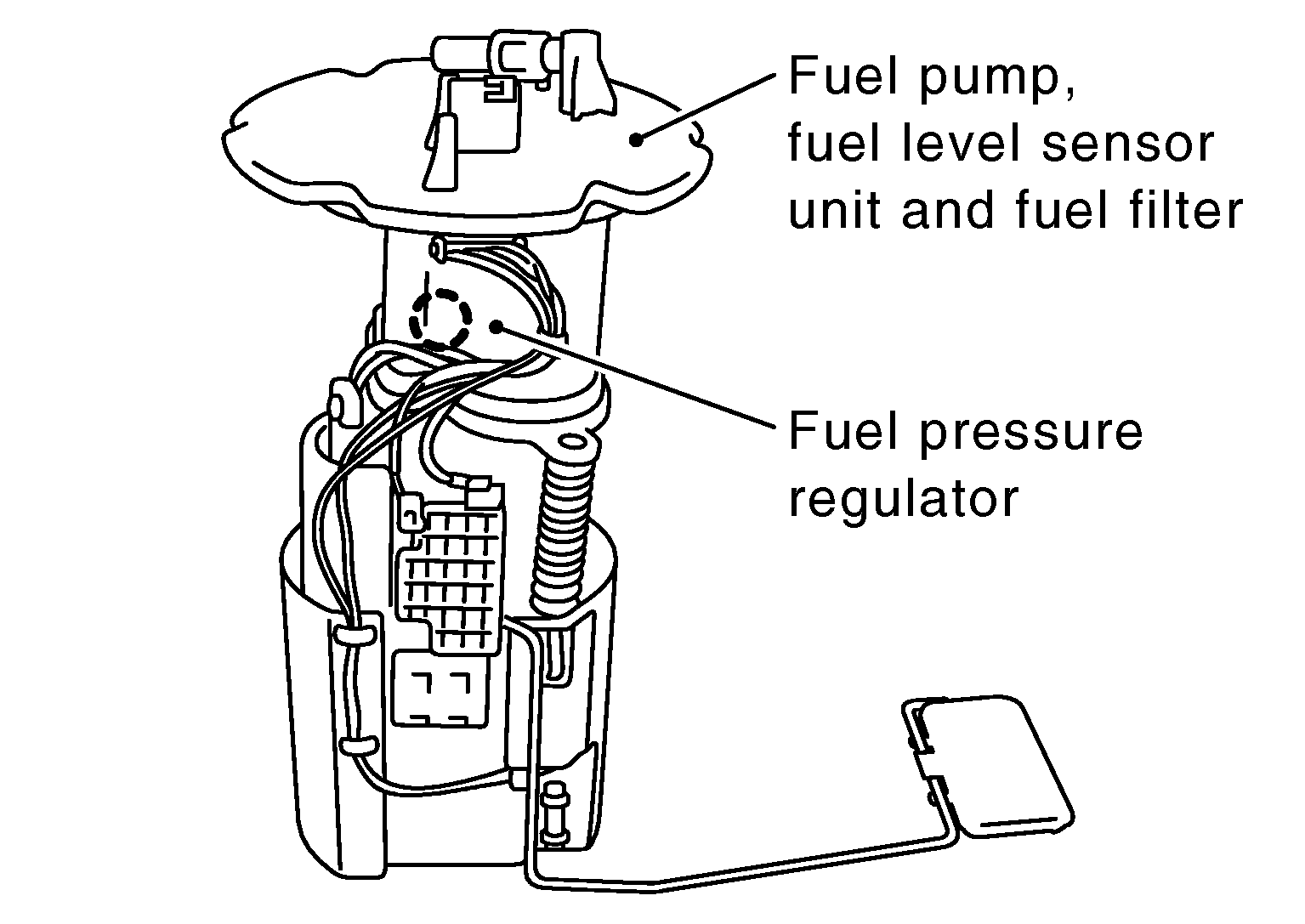 Fuel pump, fuel level sensor unit and fuel filter

Fuel pressure regulator